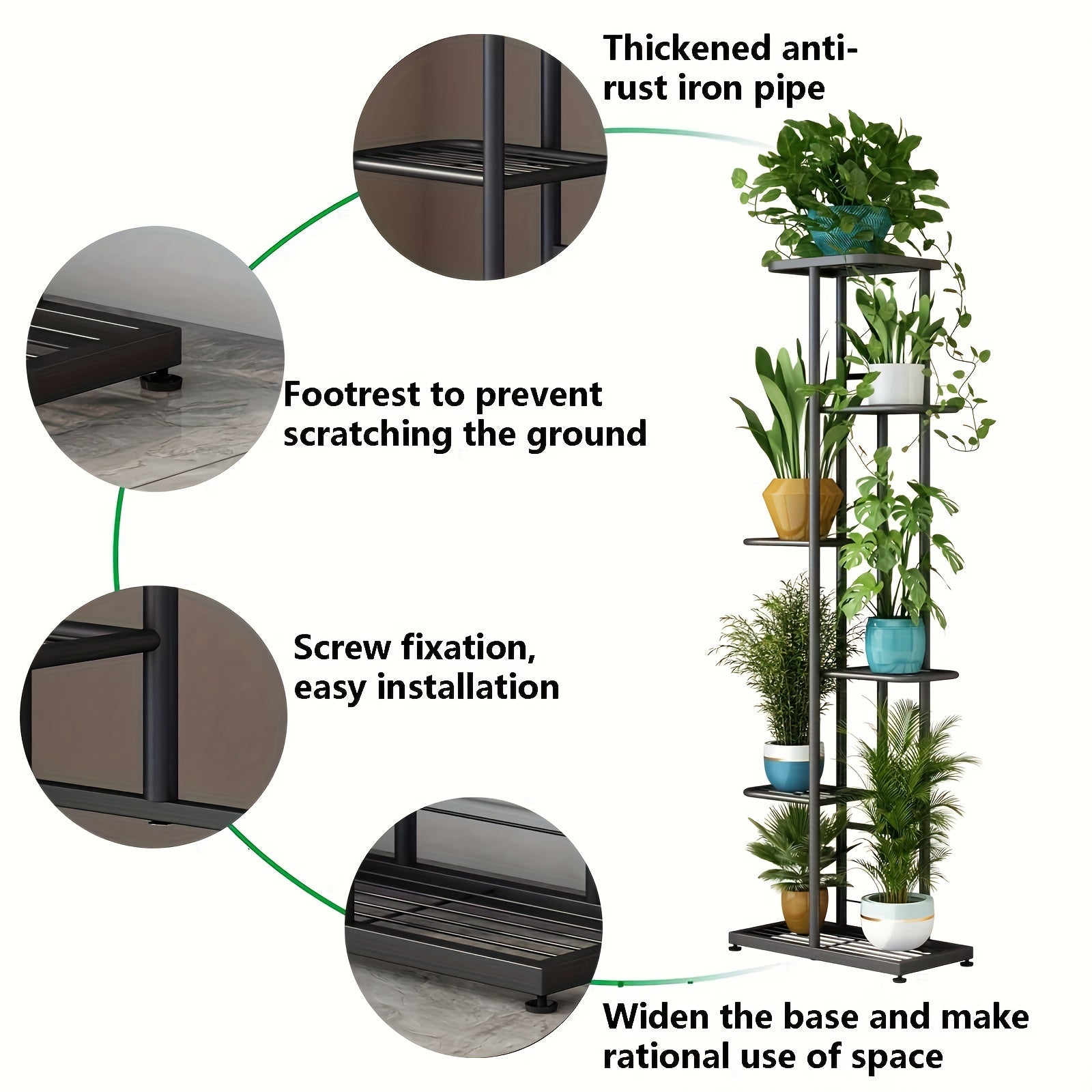 Thickened anti-rust iron pipe

Footrest to prevent scratching the ground

Screw fixation, easy installation

Widen the base and make rational use of space