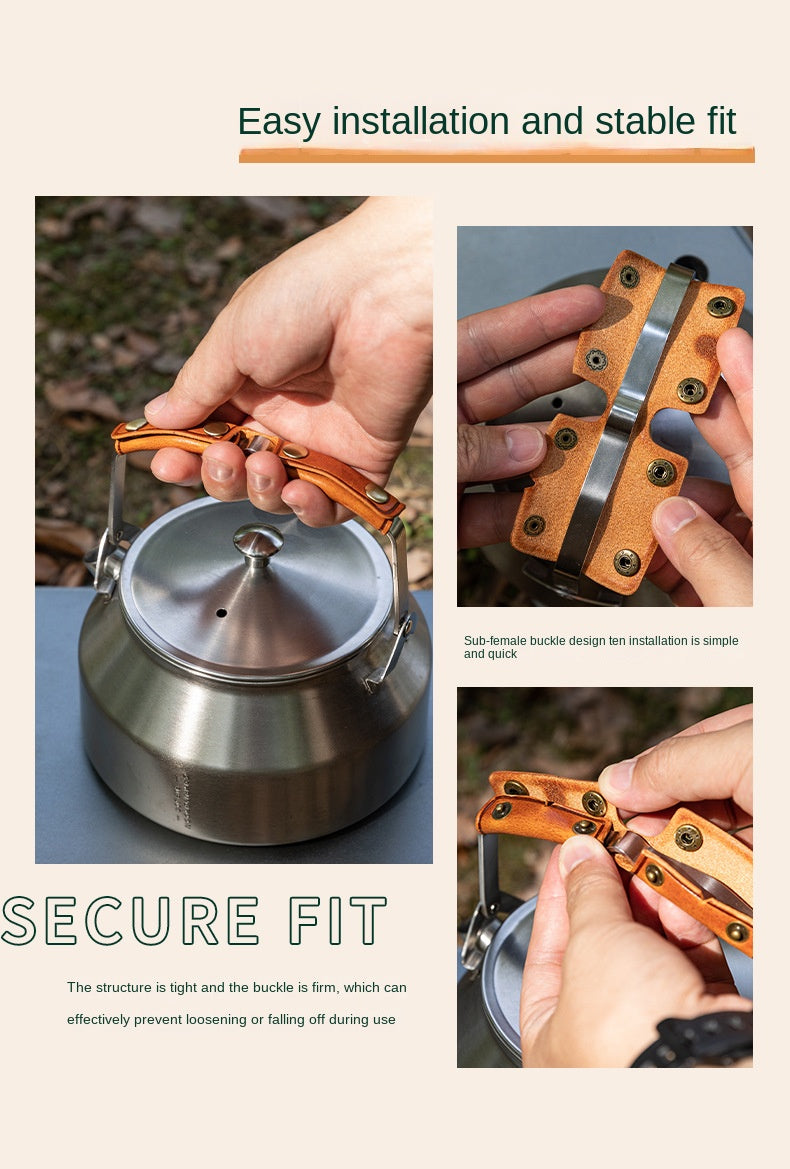 Easy installation and stable fit

Sub-female buckle design ten installation is simple and quick

SECURE FIT

The structure is tight and the buckle is firm, which can effectively prevent loosening or falling off during use