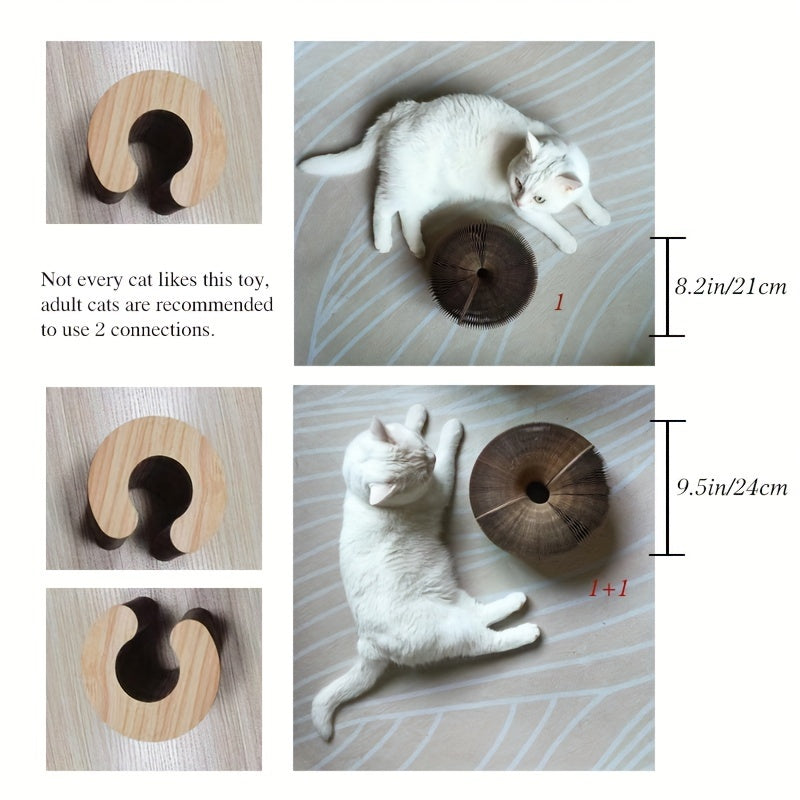 Not every cat likes this toy, adult cats are recommended to use 2 connections.

1

8.2in/21cm

9.5in/24cm

1+1