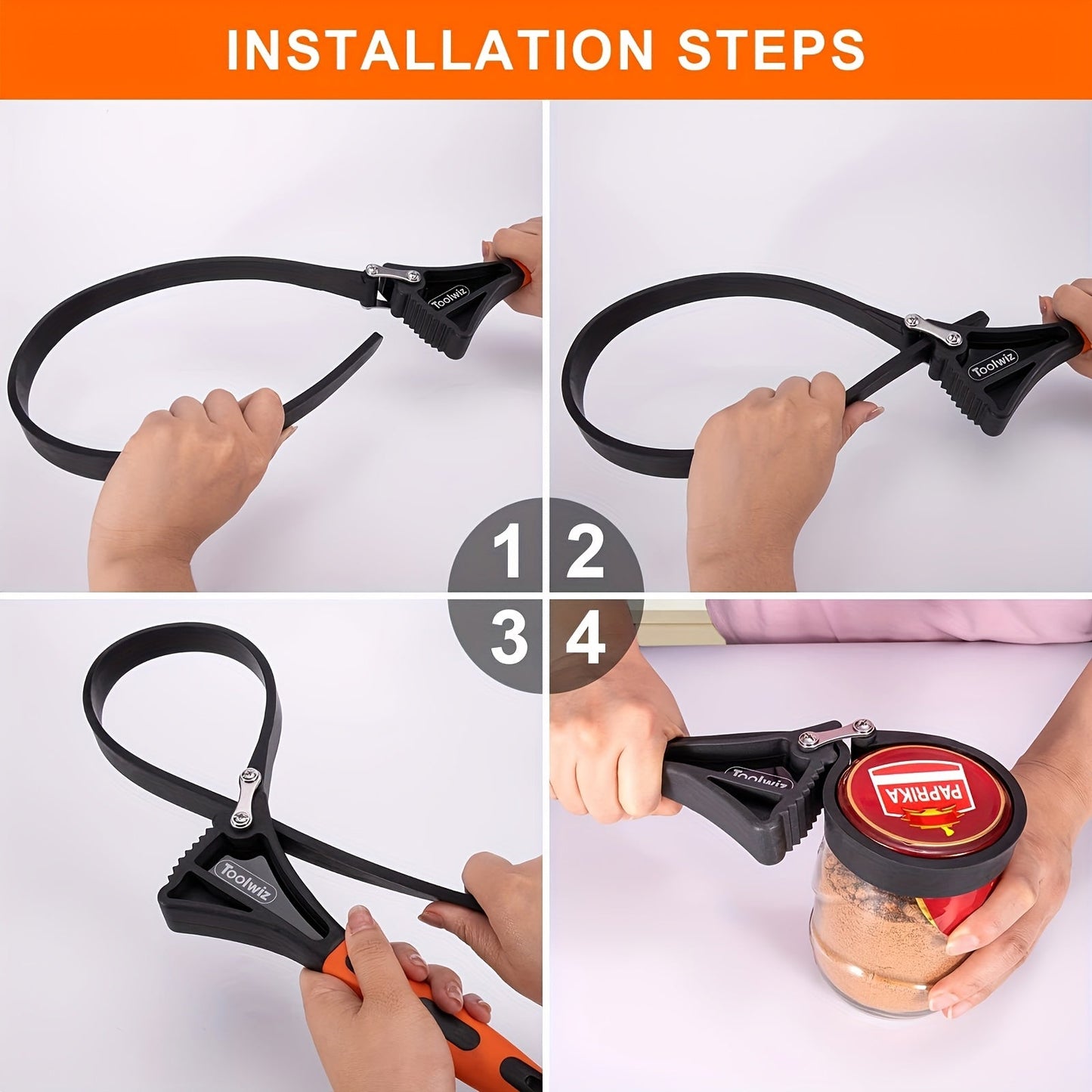 INSTALLATION STEPS

Toolwiz

Toolwiz

1 2
3 4

Toolwiz

Toolwiz

PAPRIKA