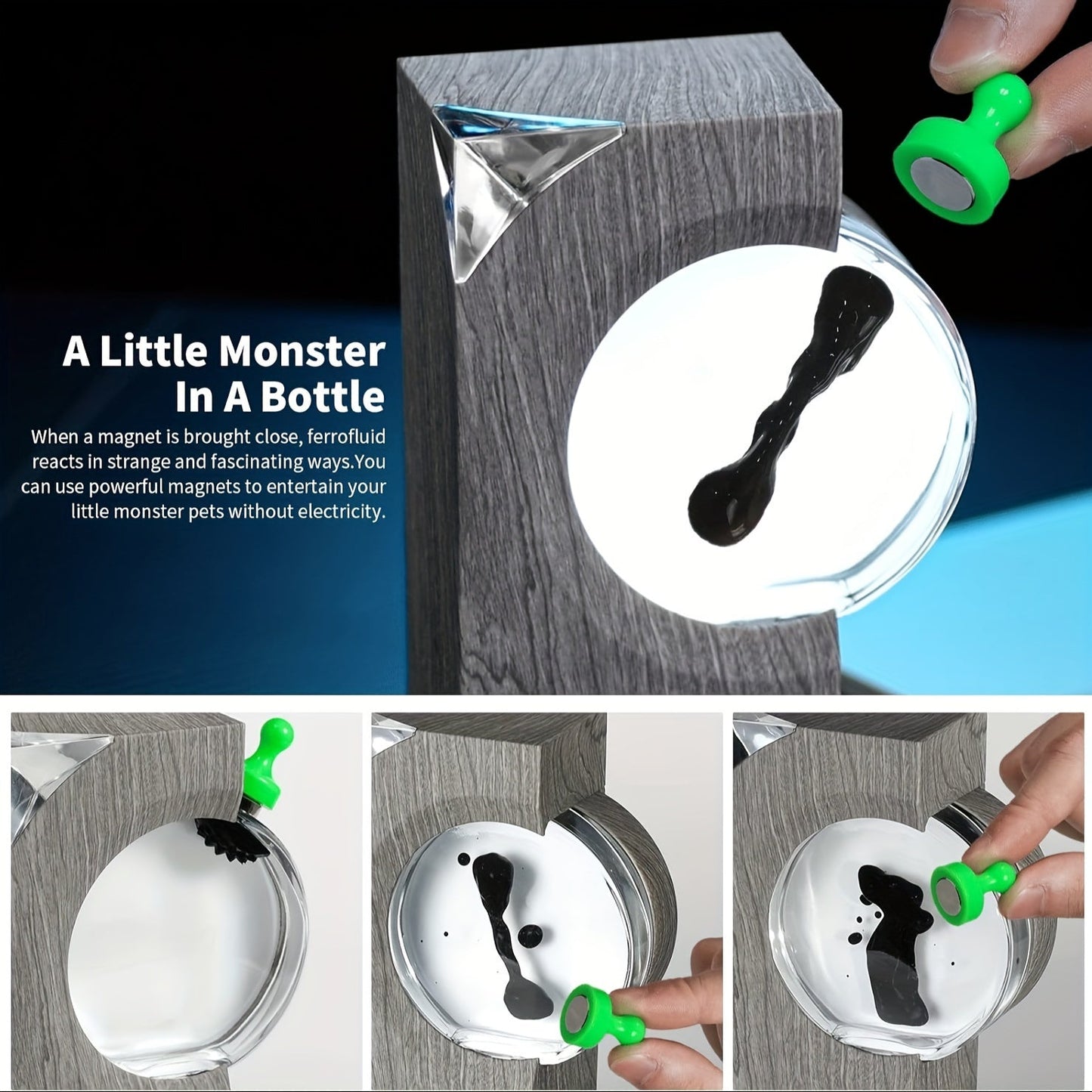 A Little Monster In A Bottle

When a magnet is brought close, ferrofluid reacts in strange and fascinating ways.You can use powerful magnets to entertain your little monster pets without electricity.