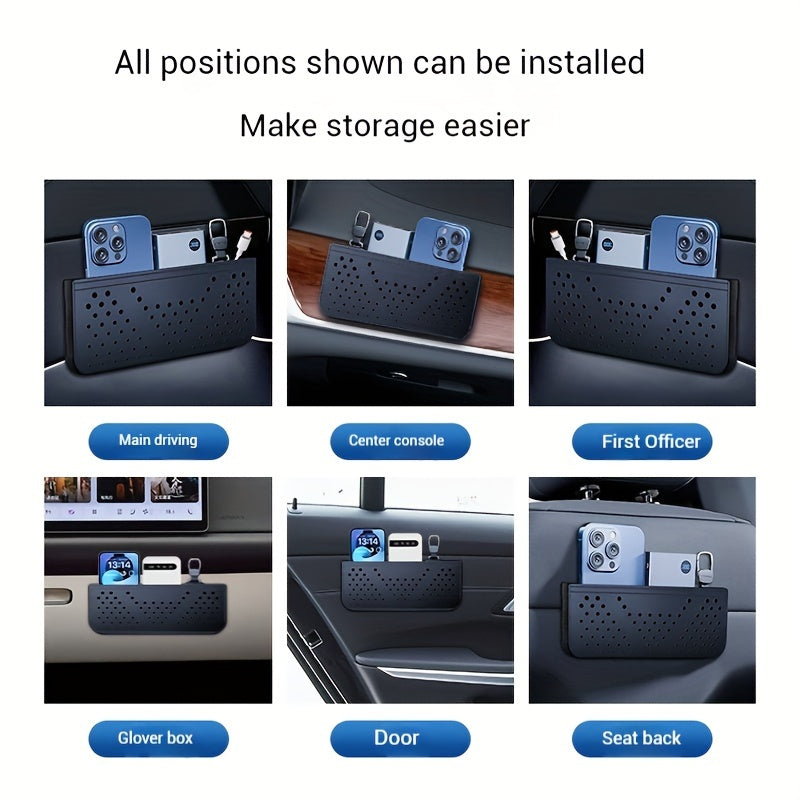 All positions shown can be installed

Make storage easier

Main driving

Center console

First Officer

13:14

13:14

Glover box

Door

Seat back