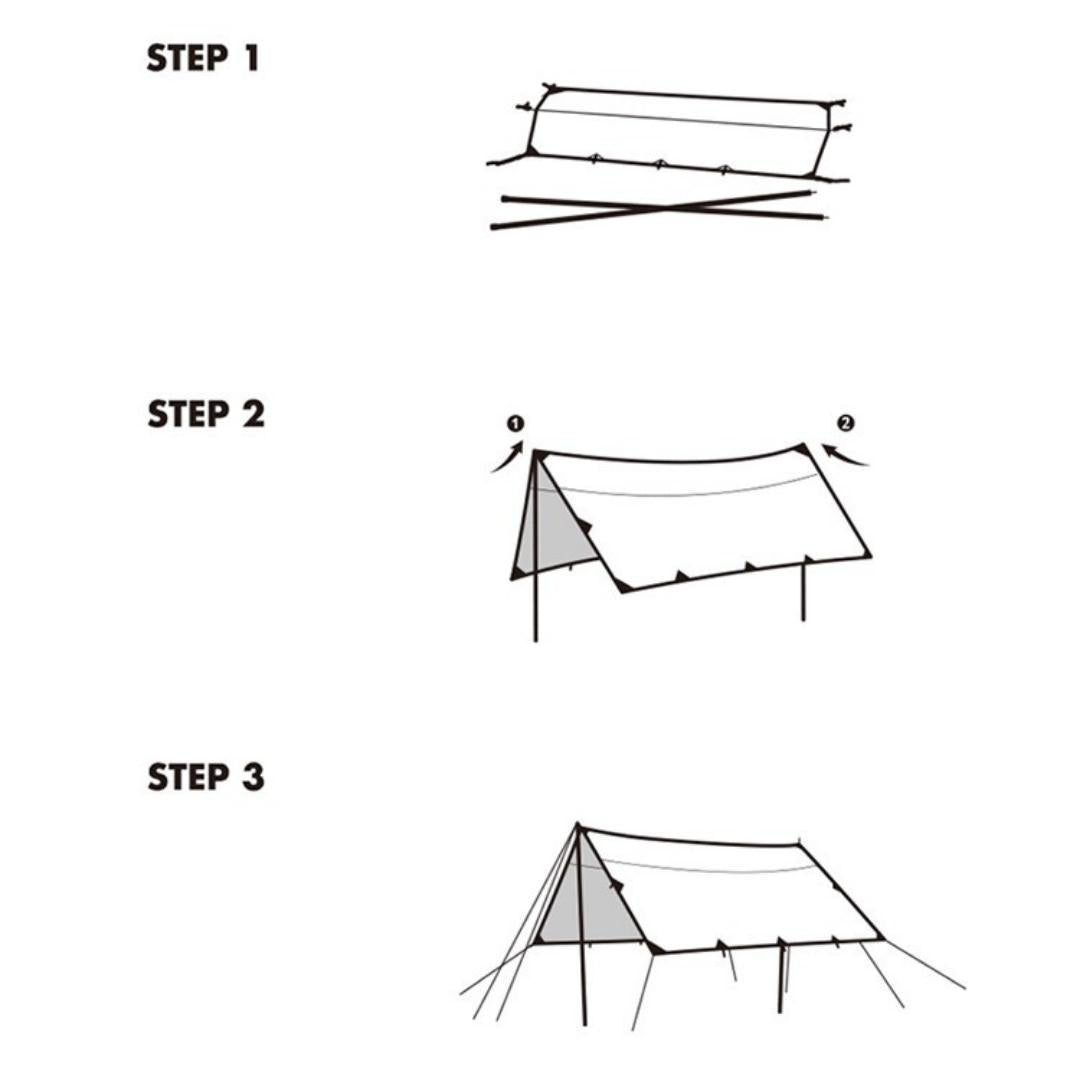 STEP 1

STEP 2

❶

❷

STEP 3