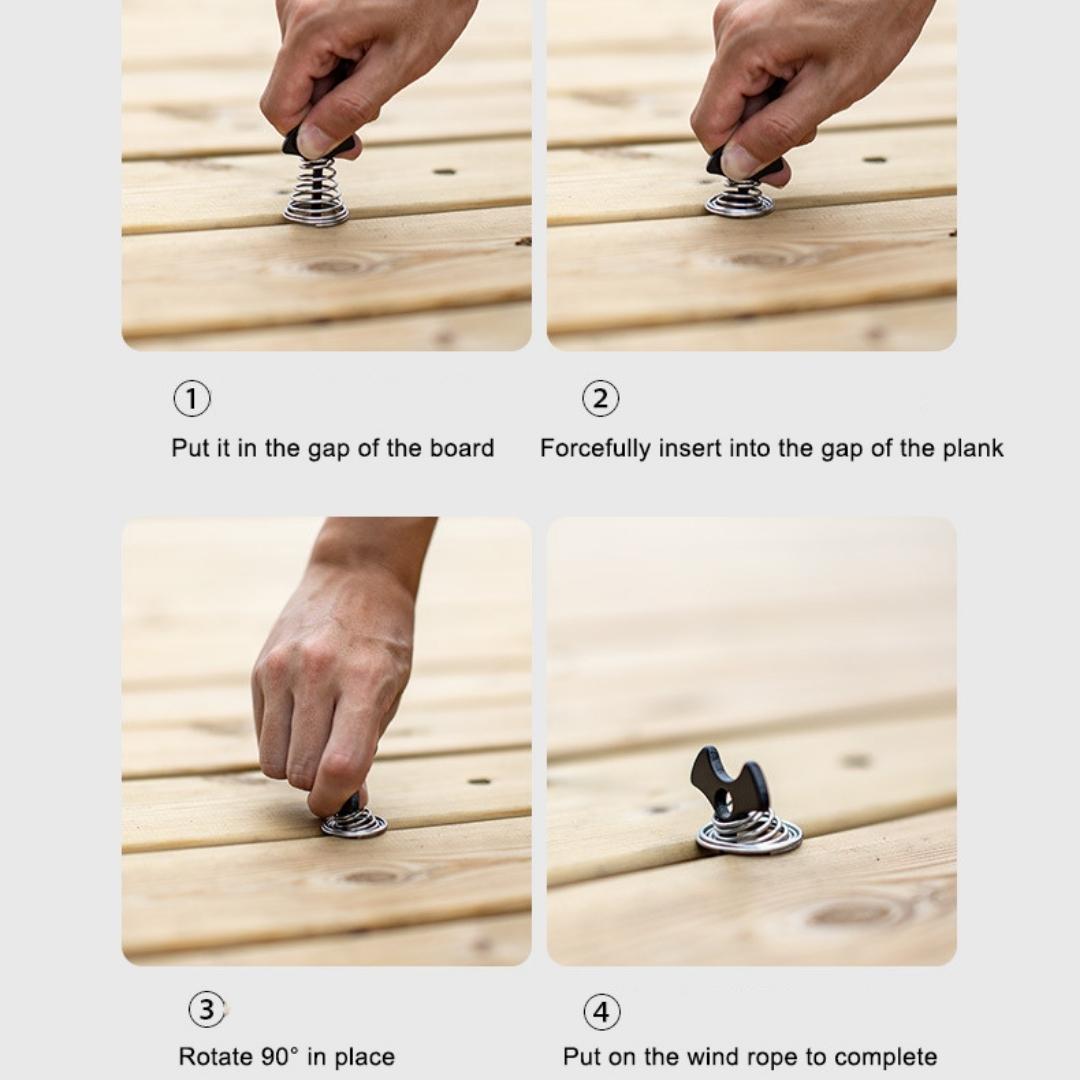 ①
Put it in the gap of the board

②
Forcefully insert into the gap of the plank

③
Rotate 90° in place

④
Put on the wind rope to complete