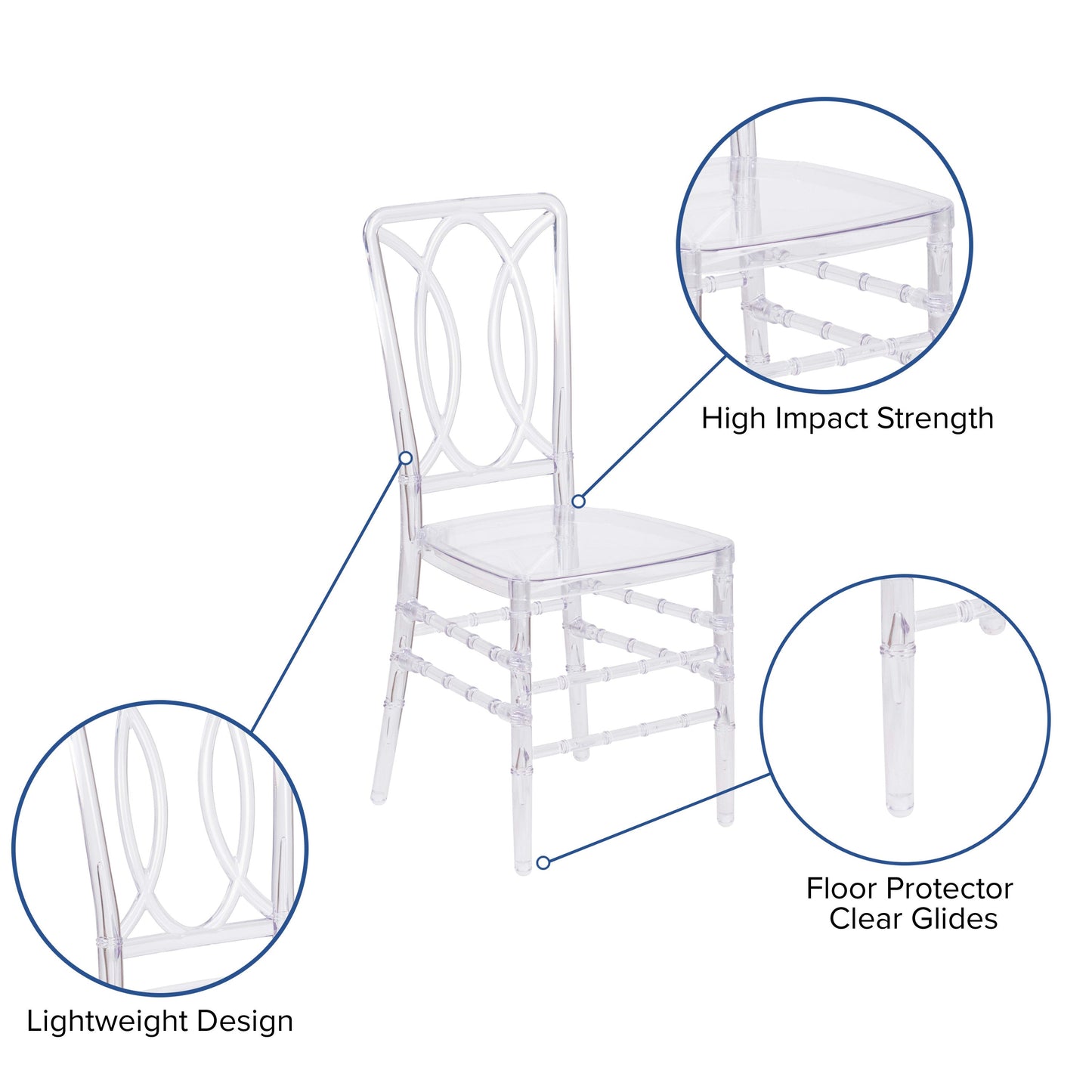 High Impact Strength

Floor Protector
Clear Glides

Lightweight Design