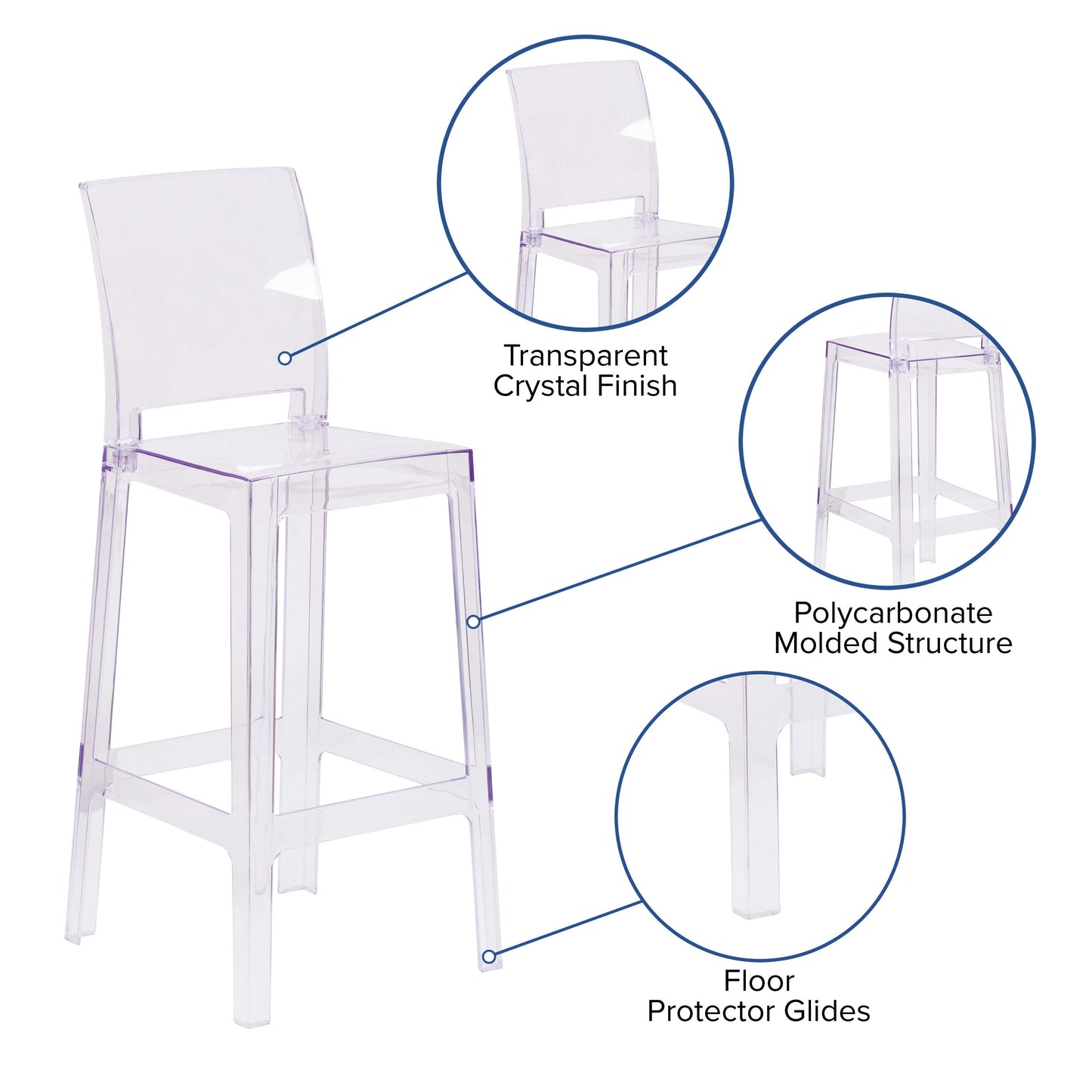 Transparent Crystal Finish

Polycarbonate Molded Structure

Floor Protector Glides