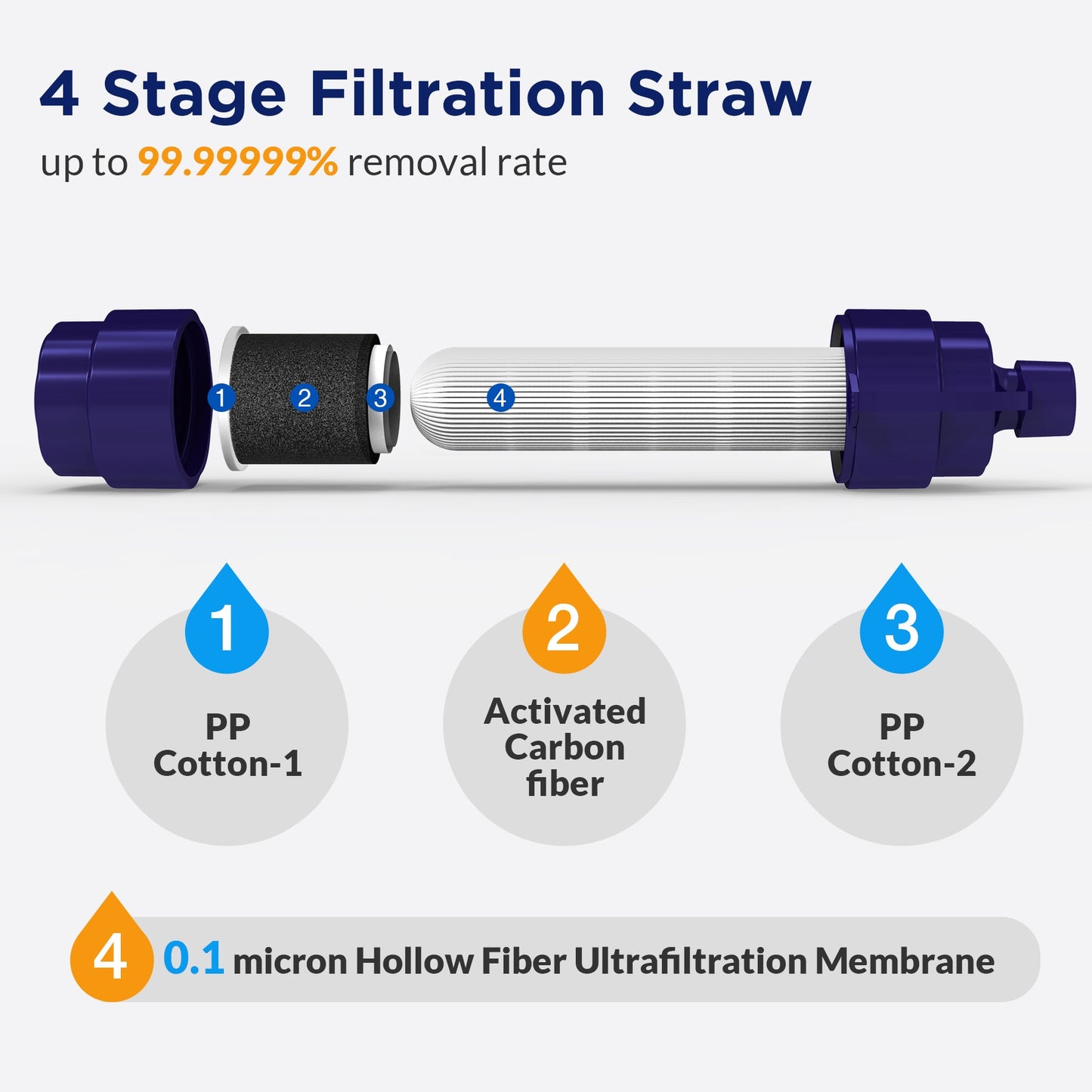 4 Stage Filtration Straw

up to 99.99999% removal rate

1 2 3 4

1
PP Cotton-1

2
Activated Carbon fiber

3
PP Cotton-2

4 0.1 micron Hollow Fiber Ultrafiltration Membrane