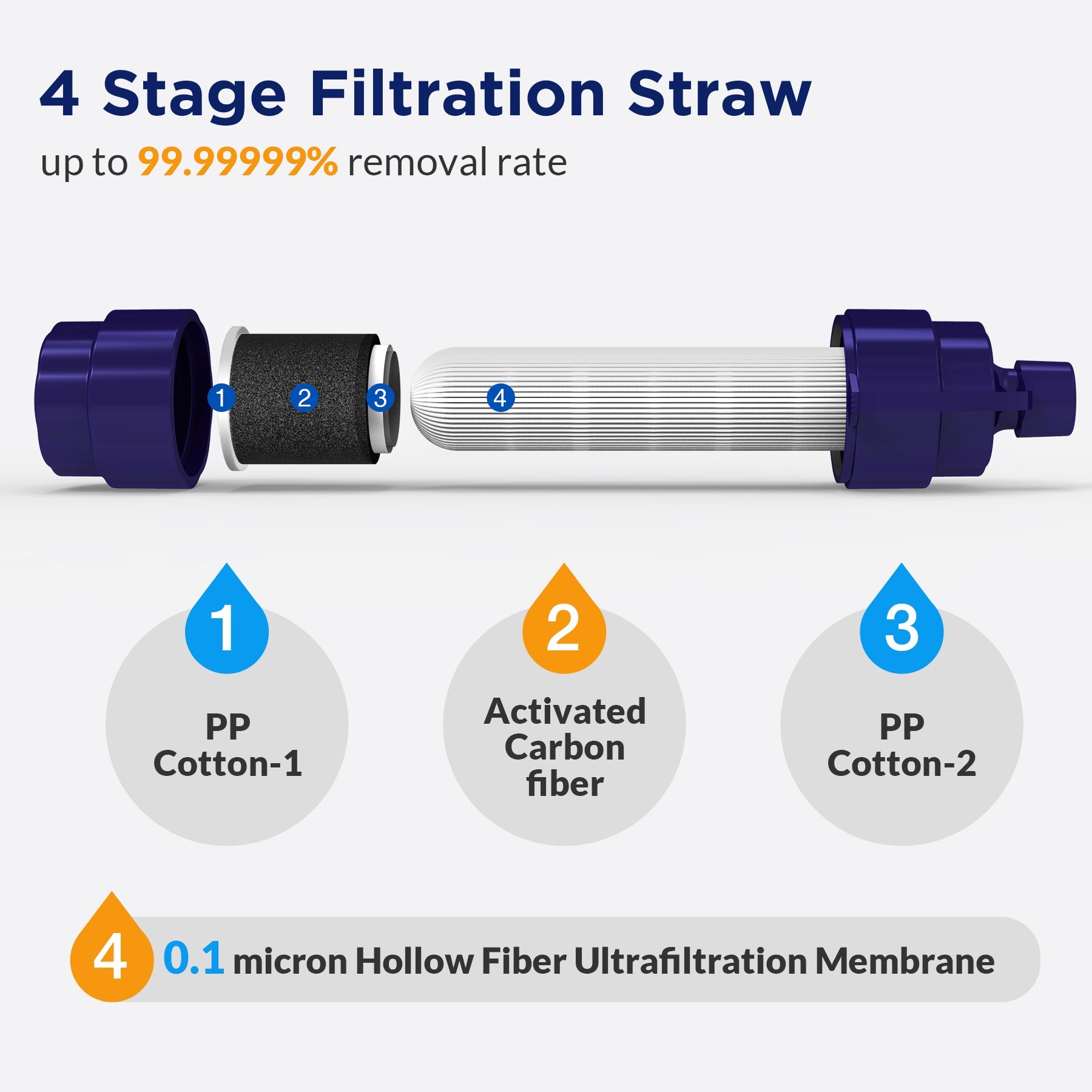 4 Stage Filtration Straw

up to 99.99999% removal rate

1 2 3 4

1
PP
Cotton-1

2
Activated
Carbon
fiber

3
PP
Cotton-2

4 0.1 micron Hollow Fiber Ultrafiltration Membrane