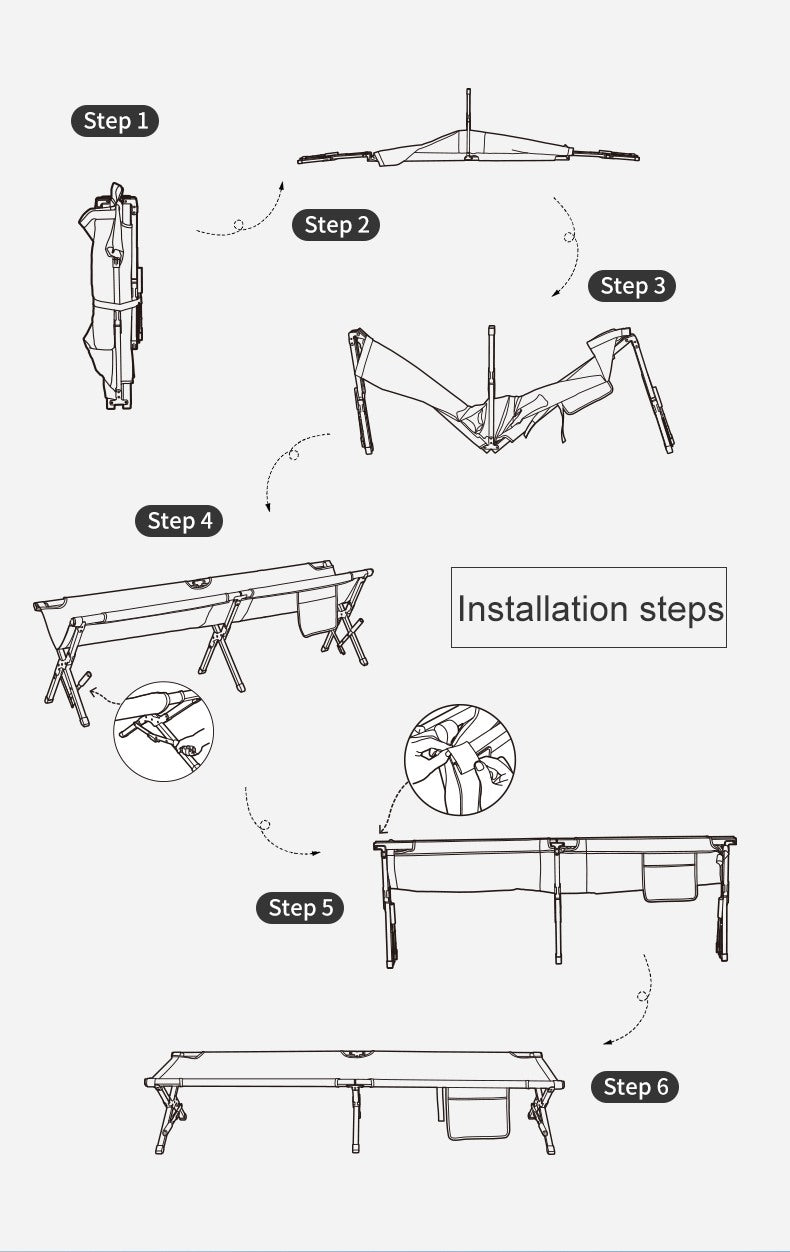 Step 1

Step 2

Step 3

Step 4

Installation steps

Step 5

Step 6