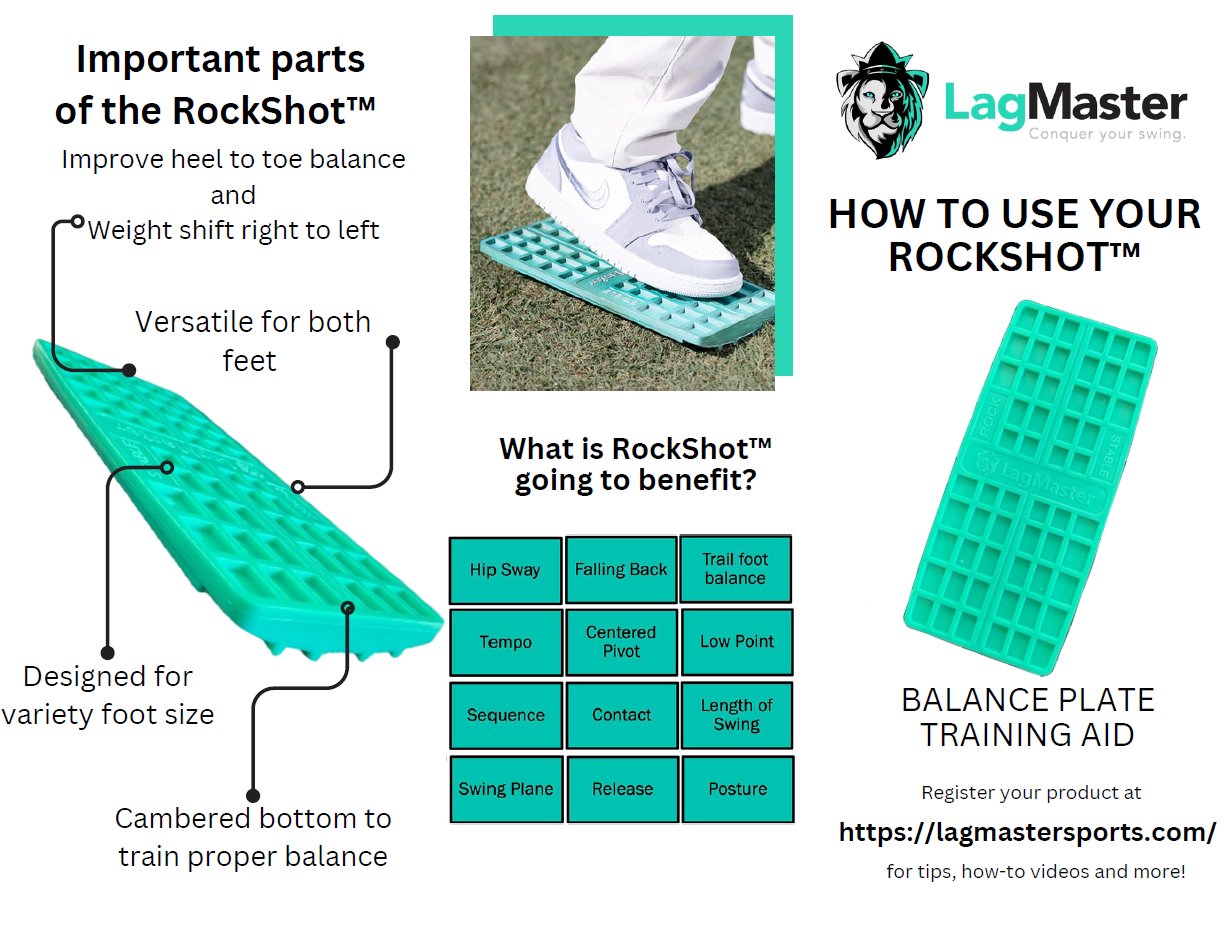 Important parts of the RockShot™

Improve heel to toe balance and Weight shift right to left

Versatile for both feet

Designed for variety foot size

Cambered bottom to train proper balance

What is RockShot™ going to benefit?

| Hip Sway | Falling Back | Trail foot balance |
|---|---|---|
| Tempo | Centered Pivot | Low Point |
| Sequence | Contact | Length of Swing |
| Swing Plane | Release | Posture |

LagMaster
Conquer your swing.

HOW TO USE YOUR ROCKSHOT™

ROCK STABLE LagMaster

BALANCE PLATE TRAINING AID

Register your product at

https://lagmastersports.com/

for tips, how-to videos and more!