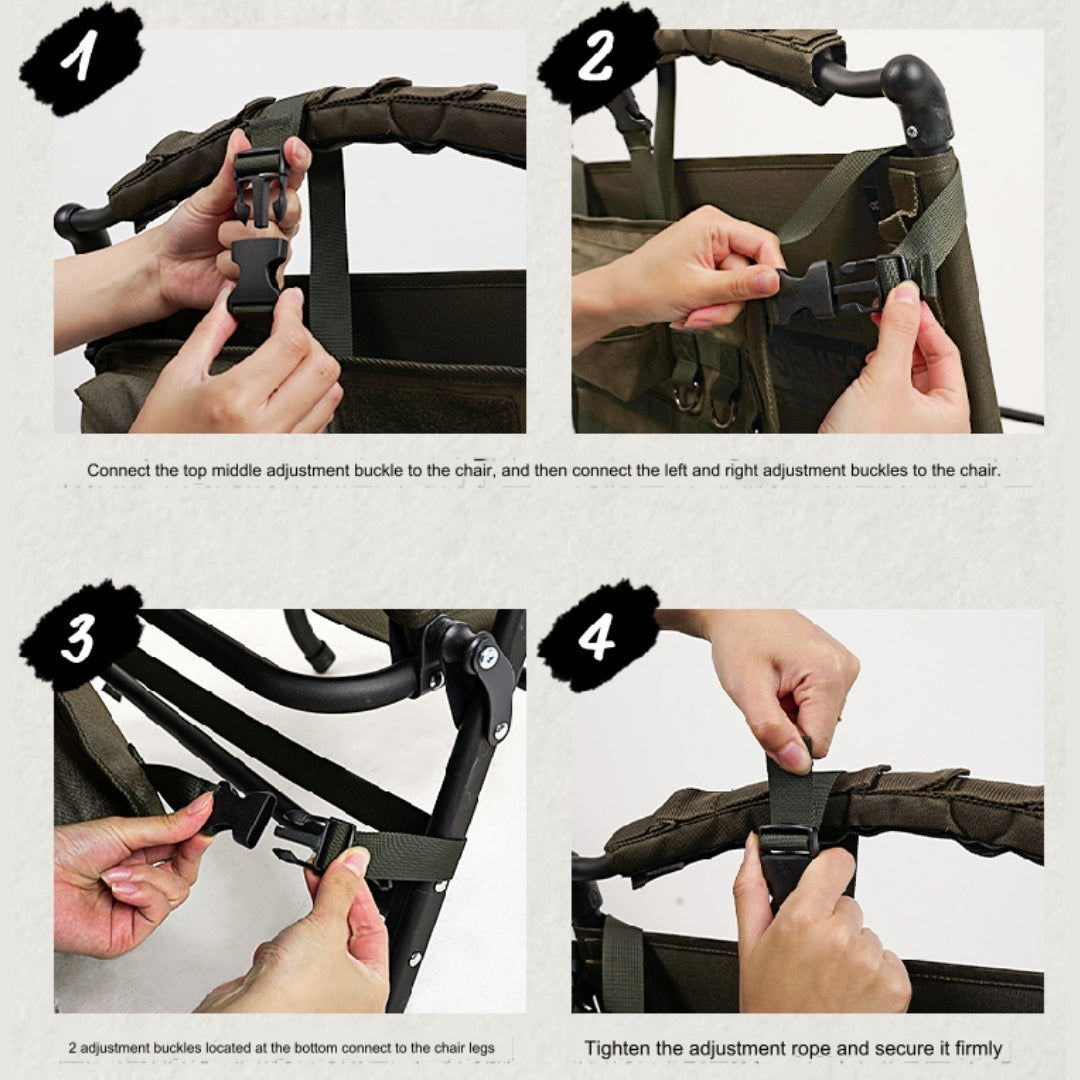 1

2

Connect the top middle adjustment buckle to the chair, and then connect the left and right adjustment buckles to the chair.

3

4

2 adjustment buckles located at the bottom connect to the chair legs

Tighten the adjustment rope and secure it firmly