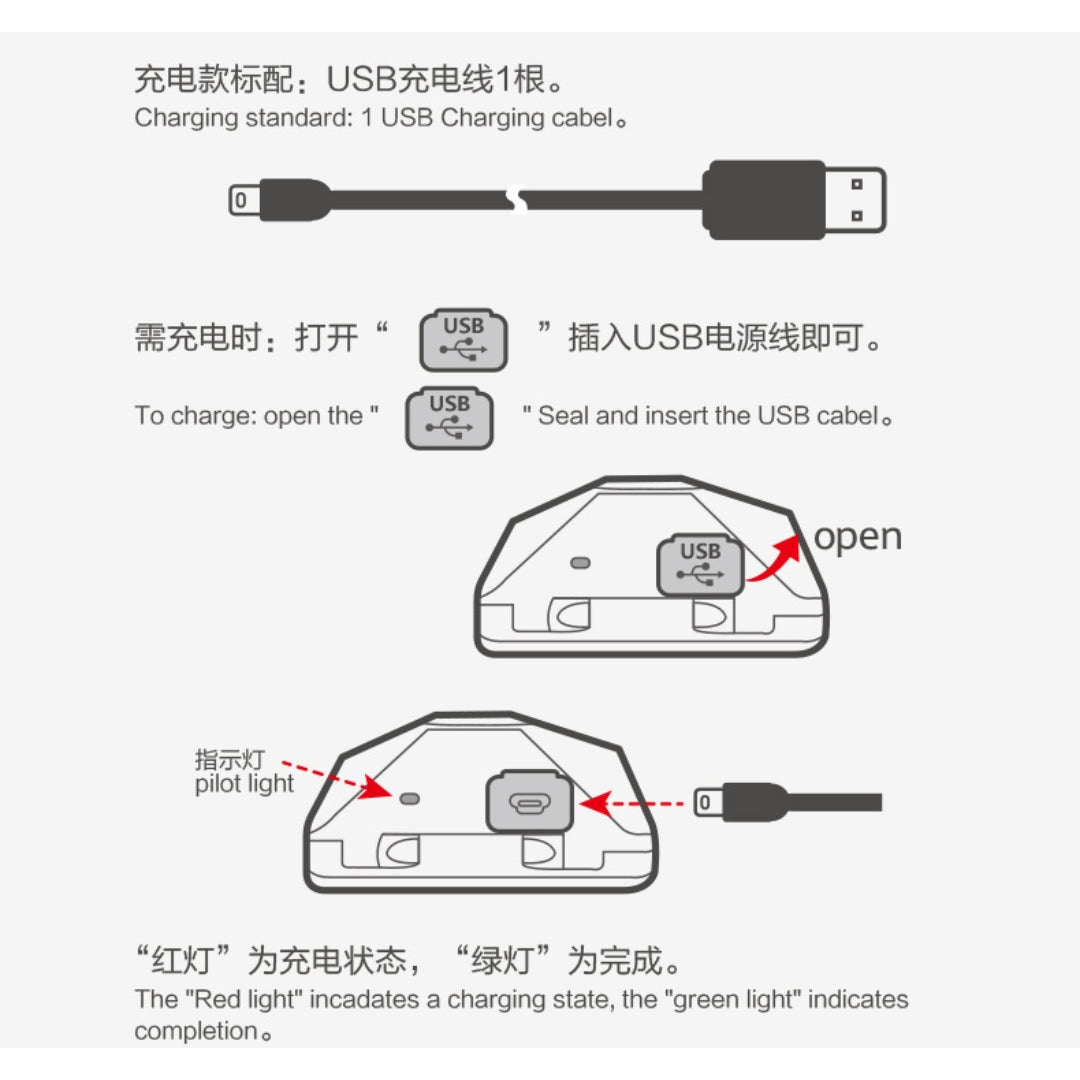 充电款标配：USB充电线1根。
Charging standard: 1 USB Charging cabel。

需充电时：打开“ USB ”插入USB电源线即可。

To charge: open the " USB " Seal and insert the USB cabel。

USB
open

指示灯
pilot light

“红灯”为充电状态，“绿灯”为完成。
The "Red light" incadates a charging state, the "green light" indicates completion。