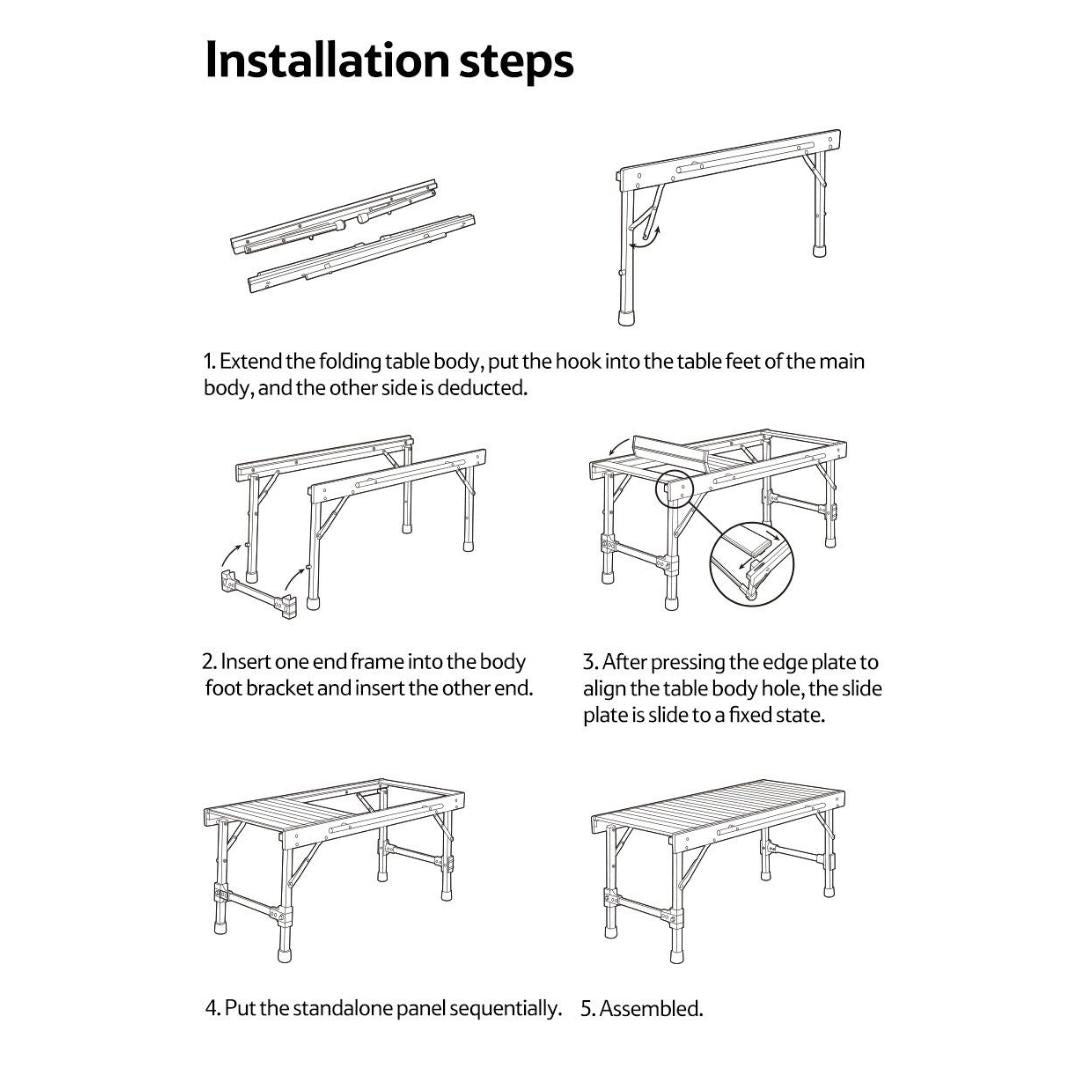 Installation steps

1. Extend the folding table body, put the hook into the table feet of the main body, and the other side is deducted.

2. Insert one end frame into the body foot bracket and insert the other end.

3. After pressing the edge plate to align the table body hole, the slide plate is slide to a fixed state.

4. Put the standalone panel sequentially.

5. Assembled.