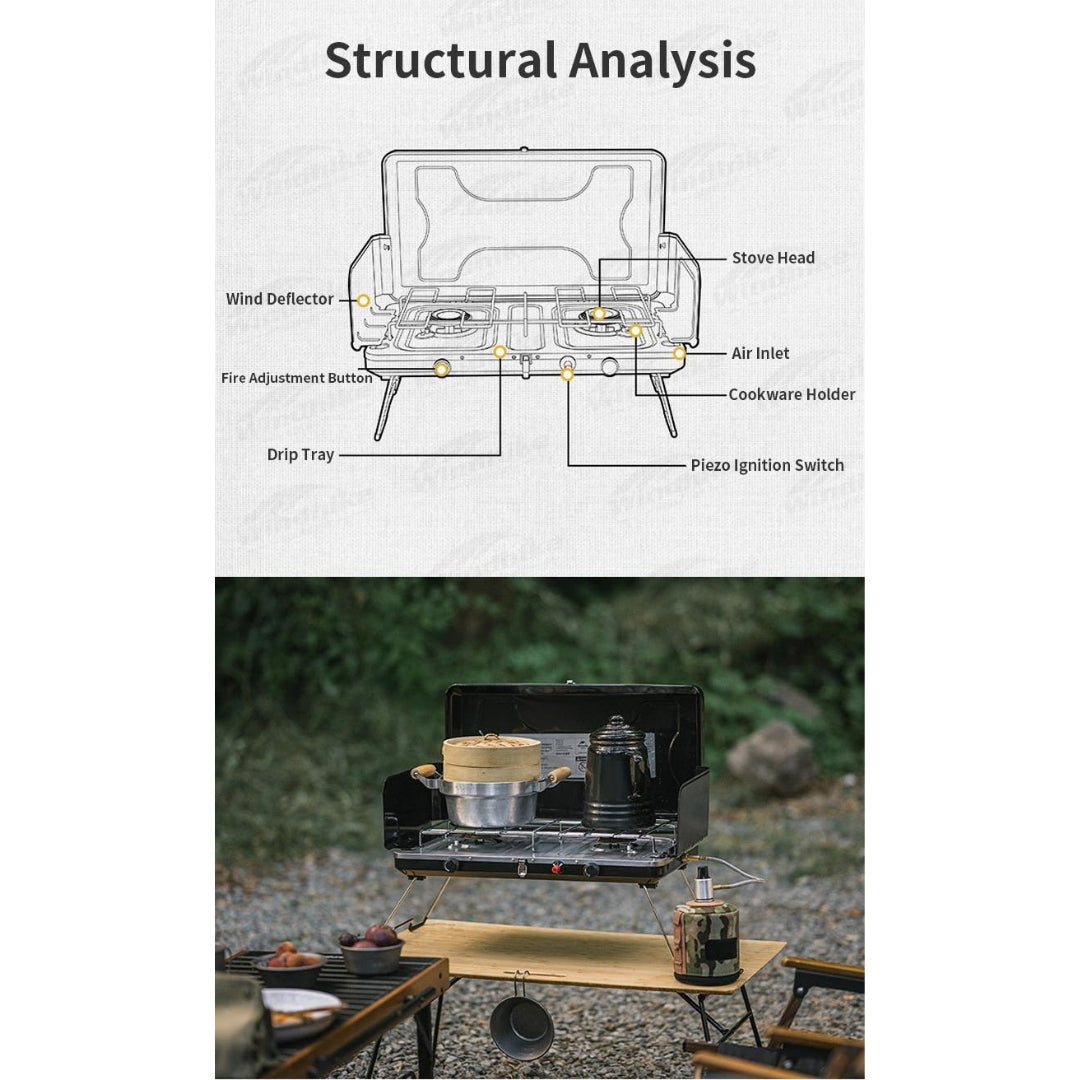 Structural Analysis

Wind Deflector

Fire Adjustment Button

Drip Tray

Stove Head

Air Inlet

Cookware Holder

Piezo Ignition Switch