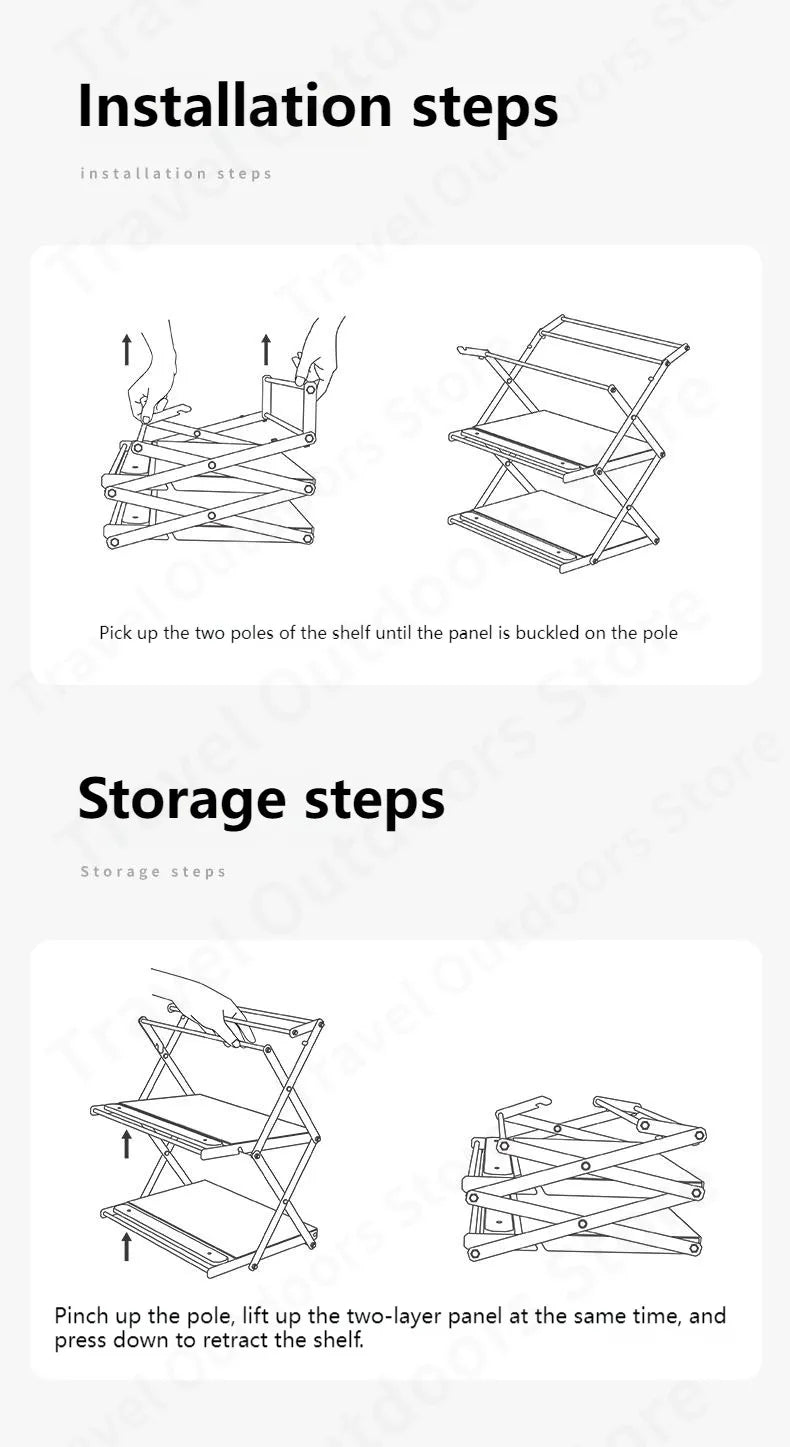 Installation steps

installation steps

Pick up the two poles of the shelf until the panel is buckled on the pole

Storage steps

Storage steps

Pinch up the pole, lift up the two-layer panel at the same time, and press down to retract the shelf.

Travel Outdoors Store