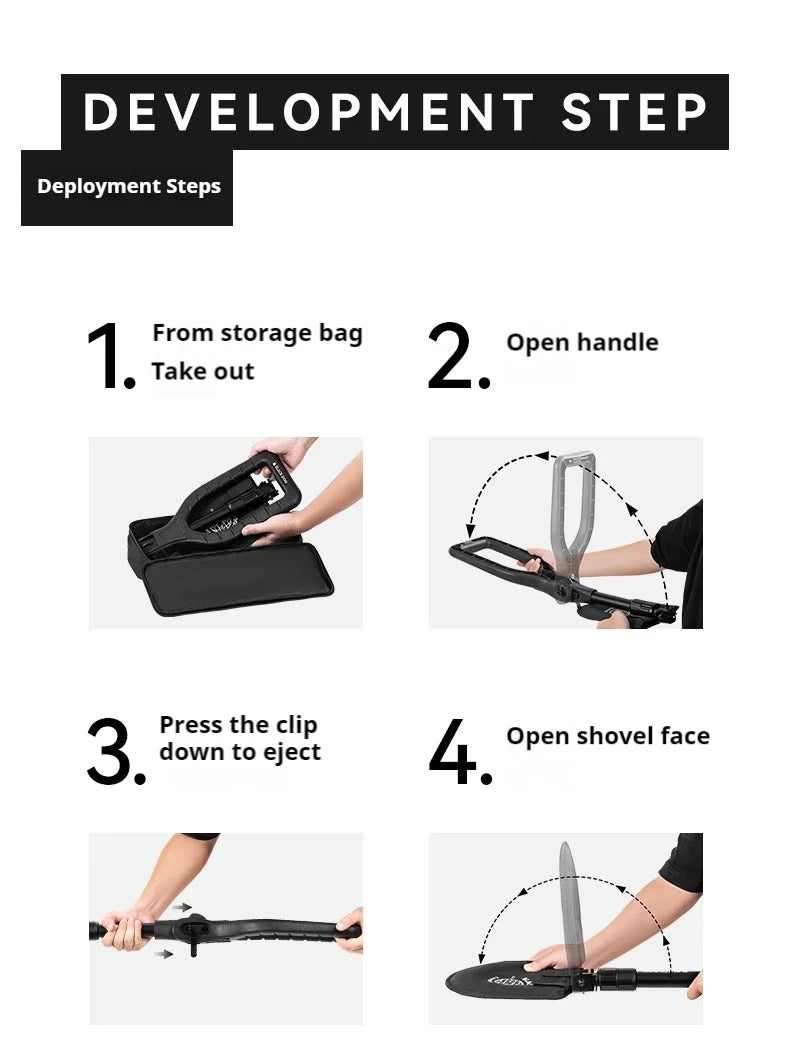 DEVELOPMENT STEP

Deployment Steps

1. From storage bag Take out

2. Open handle

3. Press the clip down to eject

4. Open shovel face