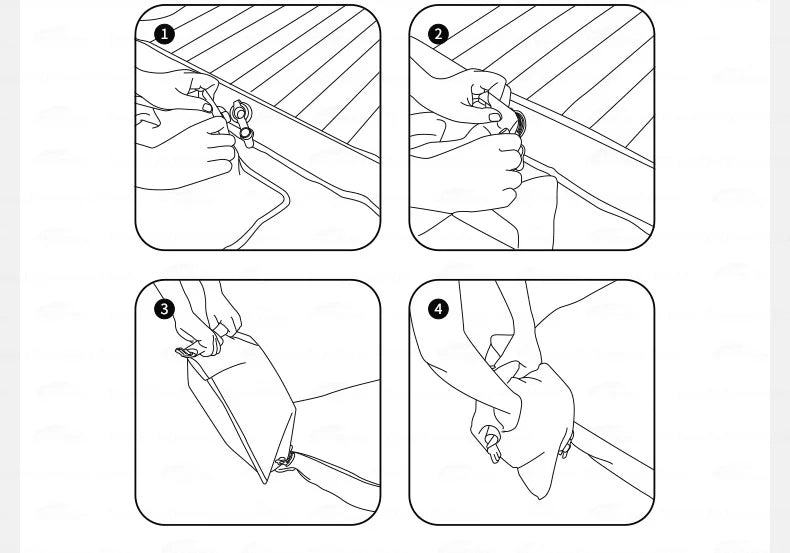 1

2

3

4