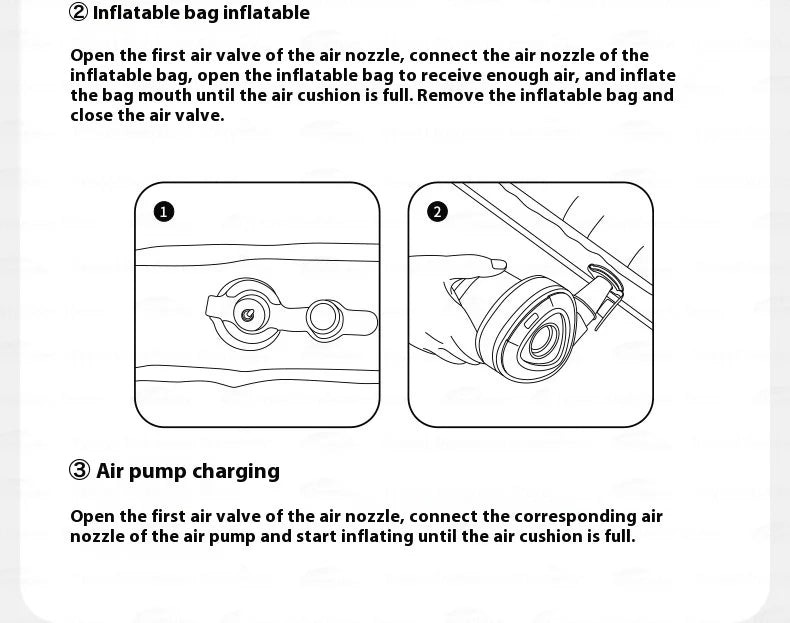 ② Inflatable bag inflatable

Open the first air valve of the air nozzle, connect the air nozzle of the inflatable bag, open the inflatable bag to receive enough air, and inflate the bag mouth until the air cushion is full. Remove the inflatable bag and close the air valve.

1

2

③ Air pump charging

Open the first air valve of the air nozzle, connect the corresponding air nozzle of the air pump and start inflating until the air cushion is full.