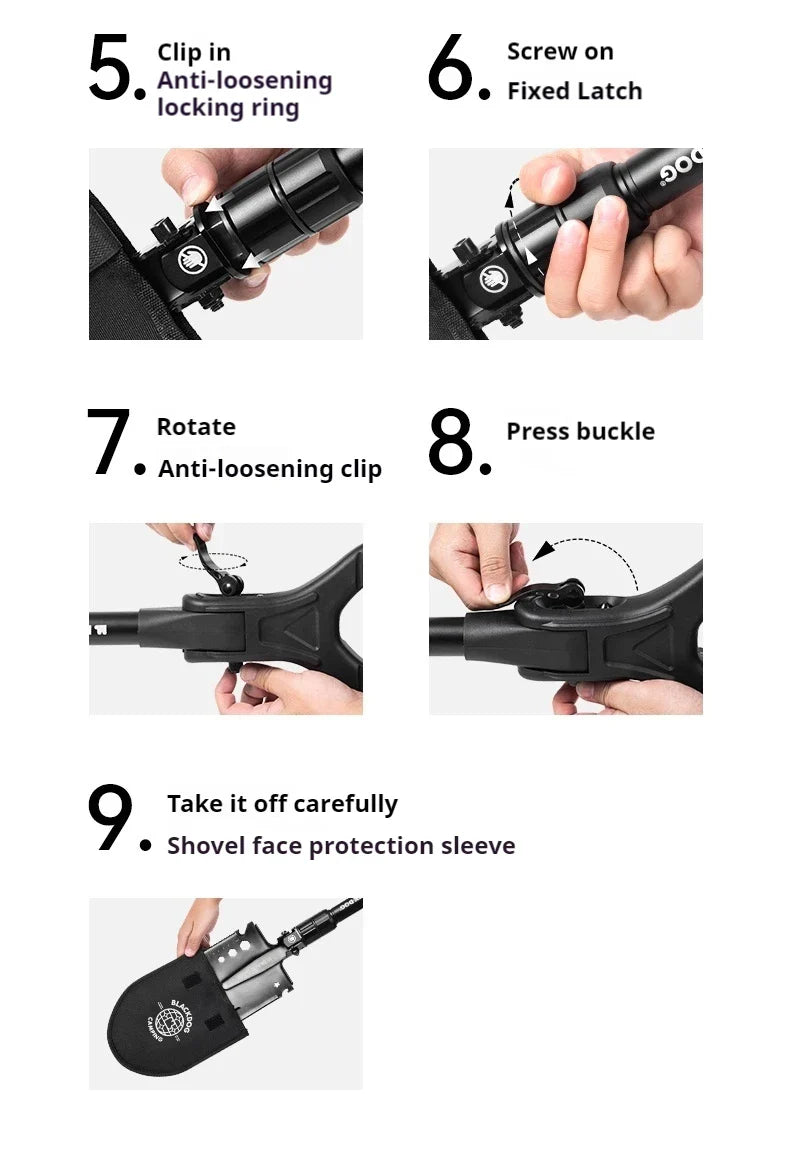 5. Clip in
Anti-loosening locking ring

6. Screw on
Fixed Latch

DOG

7. Rotate
Anti-loosening clip

8. Press buckle

9. Take it off carefully
Shovel face protection sleeve

BLACKDOG
CAMPING