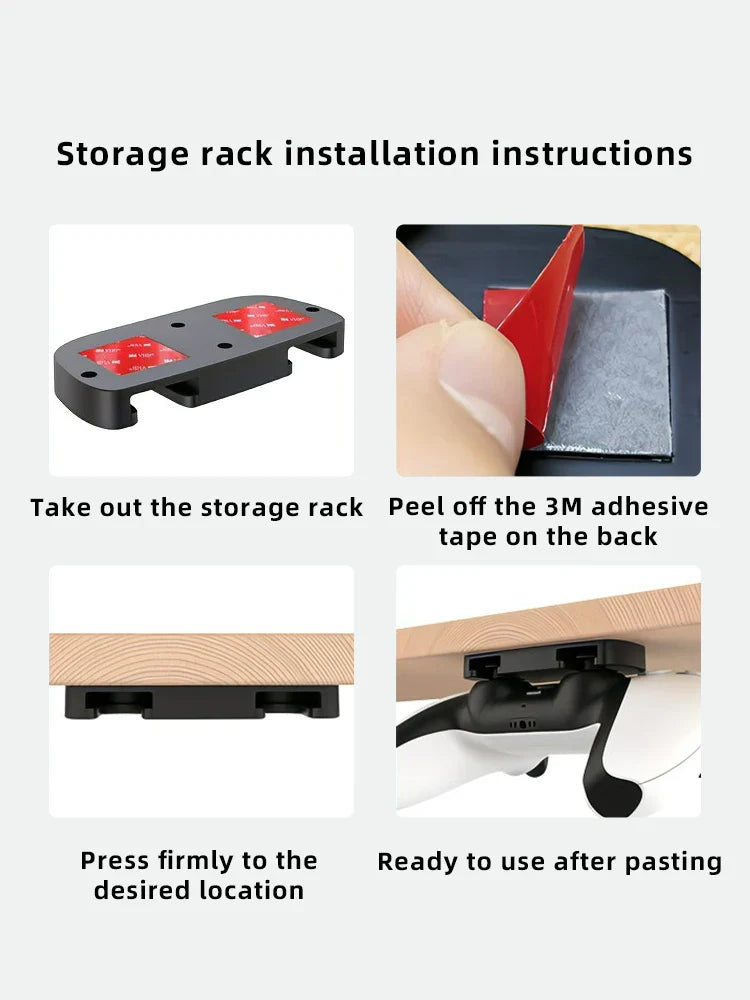 Storage rack installation instructions

Take out the storage rack

Peel off the 3M adhesive tape on the back

Press firmly to the desired location

Ready to use after pasting