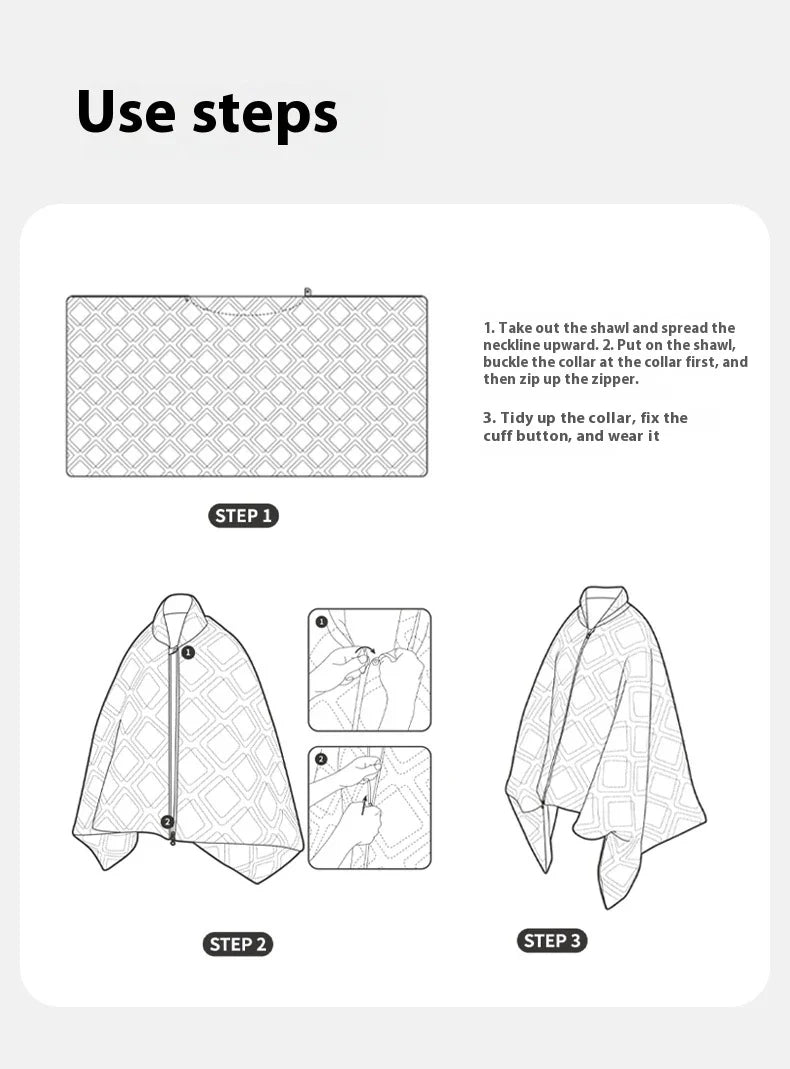 Use steps

1. Take out the shawl and spread the neckline upward. 2. Put on the shawl, buckle the collar at the collar first, and then zip up the zipper.

3. Tidy up the collar, fix the cuff button, and wear it

STEP 1

1

2

1

2

STEP 2

STEP 3