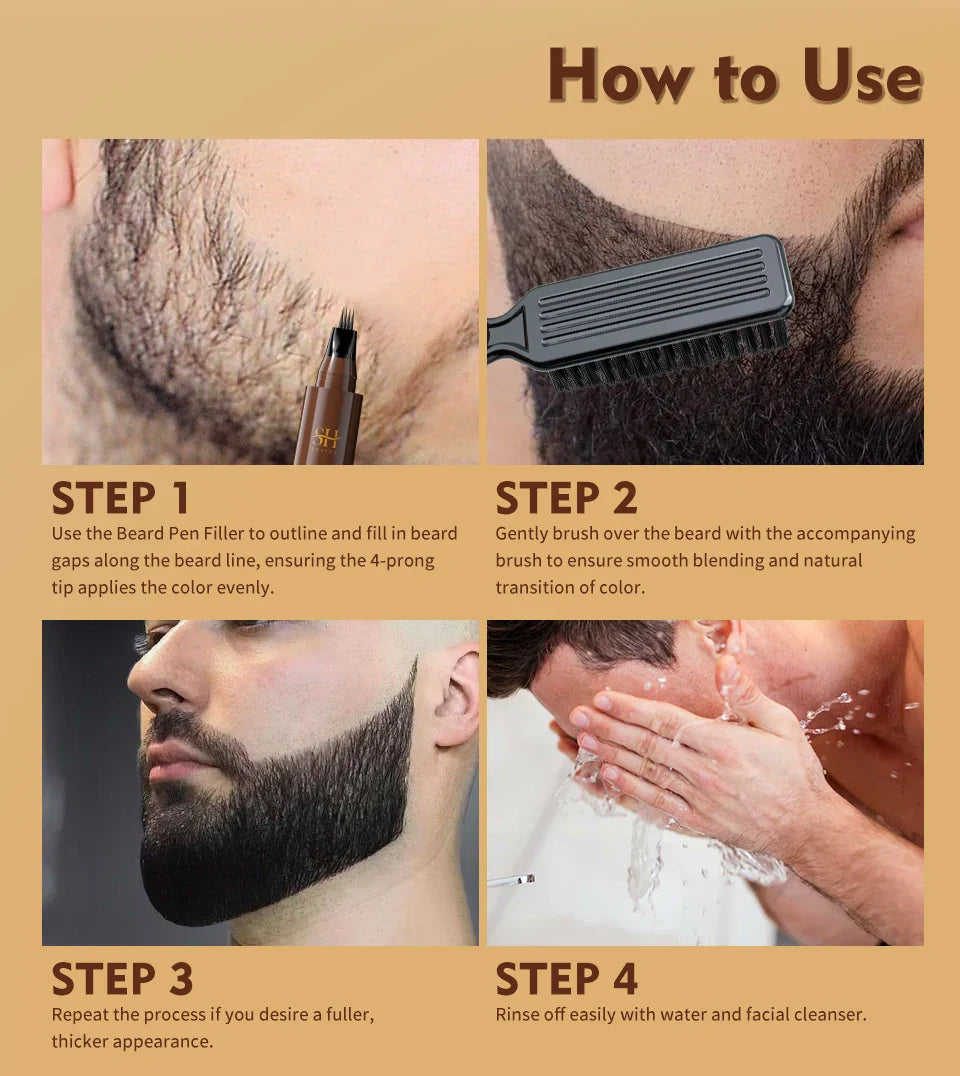 How to Use

SH

STEP 1
Use the Beard Pen Filler to outline and fill in beard gaps along the beard line, ensuring the 4-prong tip applies the color evenly.

STEP 2
Gently brush over the beard with the accompanying brush to ensure smooth blending and natural transition of color.

STEP 3
Repeat the process if you desire a fuller, thicker appearance.

STEP 4
Rinse off easily with water and facial cleanser.