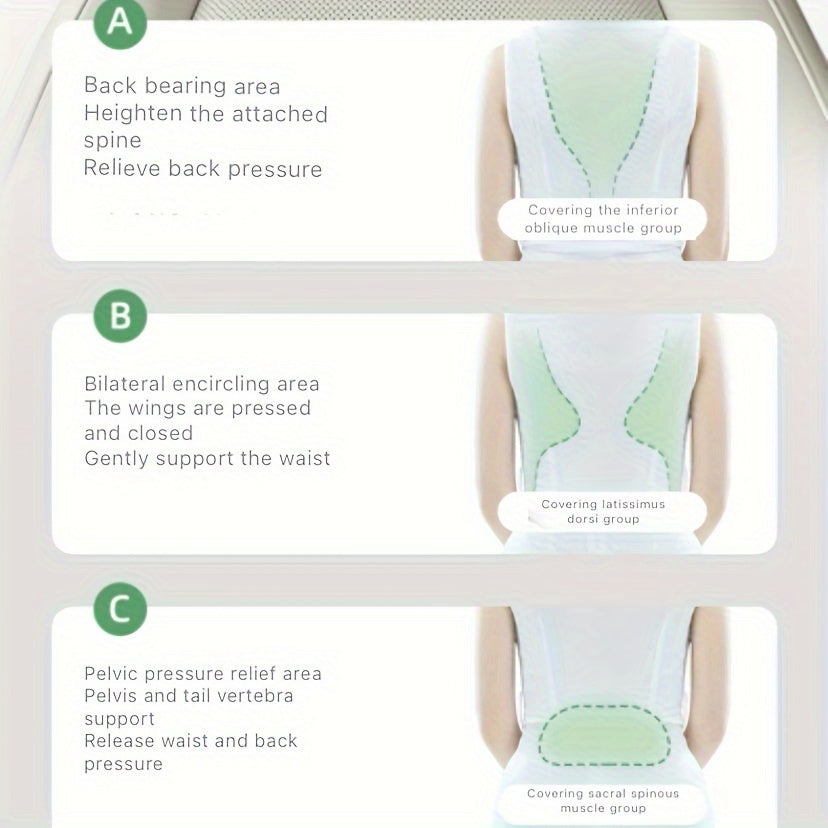 A

Back bearing area
Heighten the attached spine
Relieve back pressure

Covering the inferior oblique muscle group

B

Bilateral encircling area
The wings are pressed and closed
Gently support the waist

Covering latissimus dorsi group

C

Pelvic pressure relief area
Pelvis and tail vertebra support
Release waist and back pressure

Covering sacral spinous muscle group