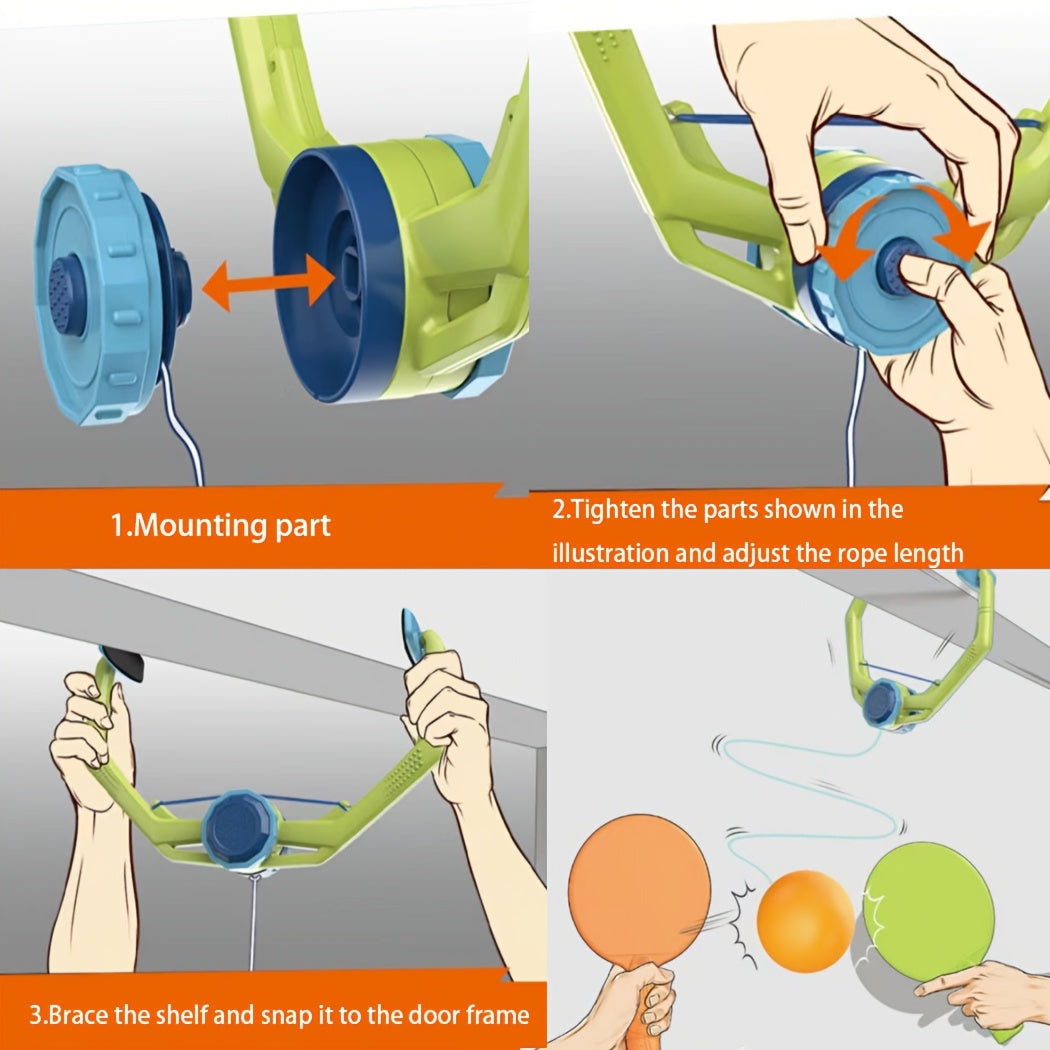 1.Mounting part

2.Tighten the parts shown in the illustration and adjust the rope length

3.Brace the shelf and snap it to the door frame