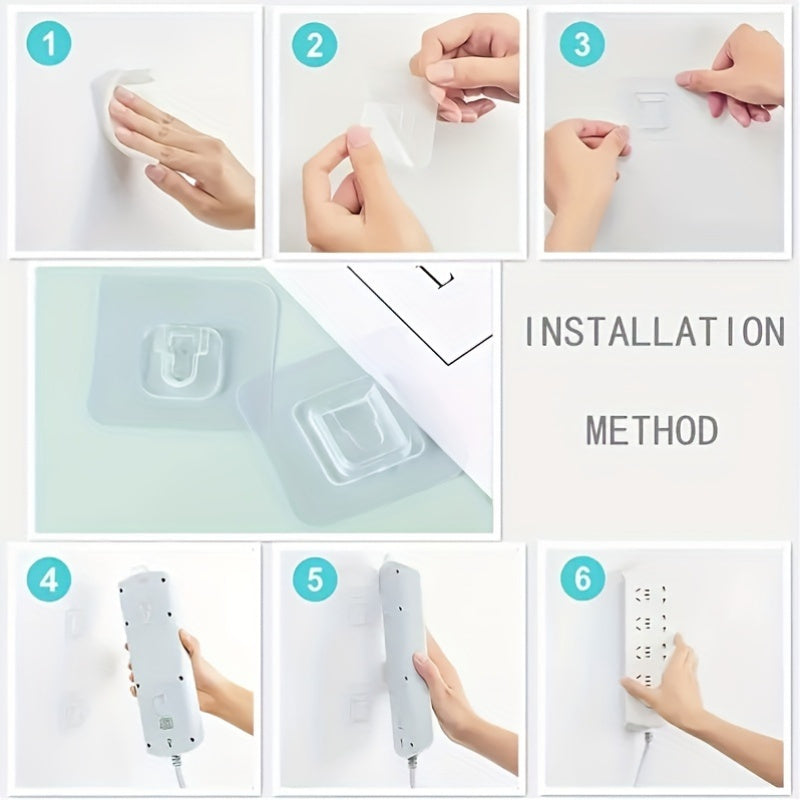 1

2

3

INSTALLATION

METHOD

4

5

6