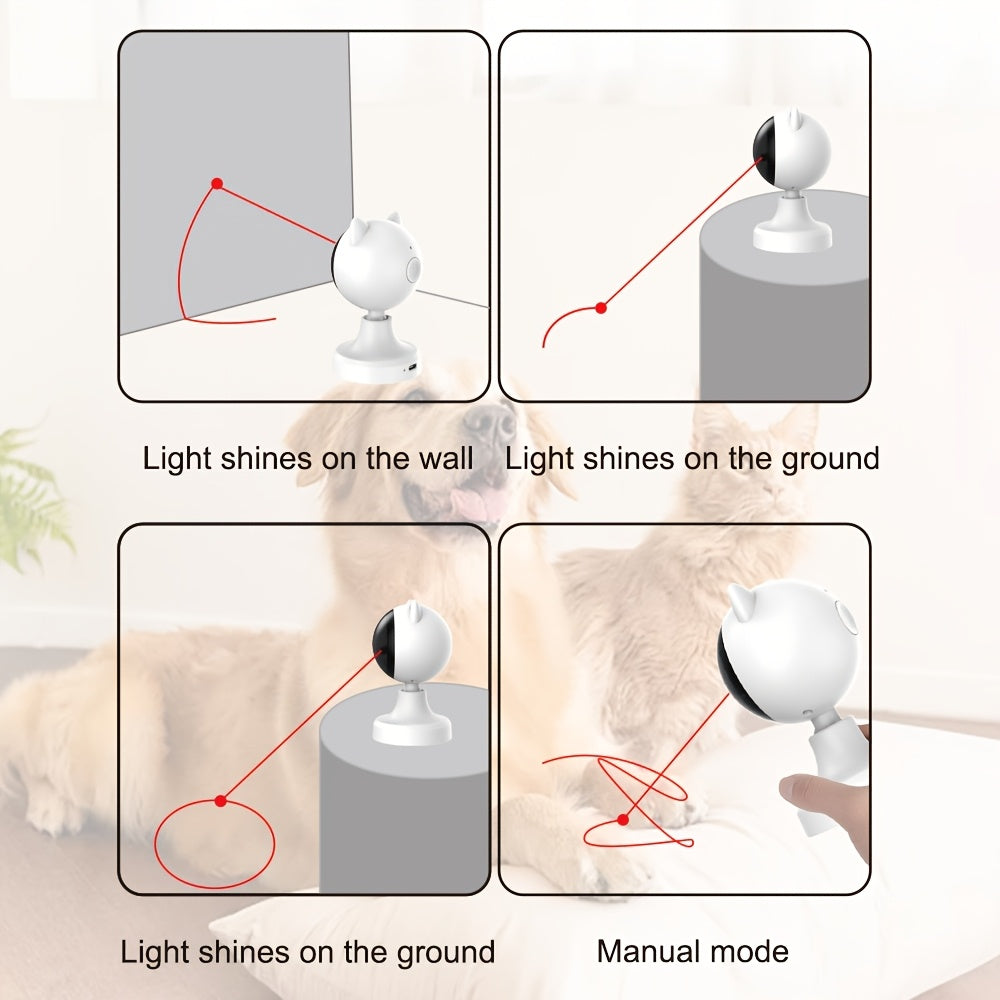 Light shines on the wall

Light shines on the ground

Light shines on the ground

Manual mode