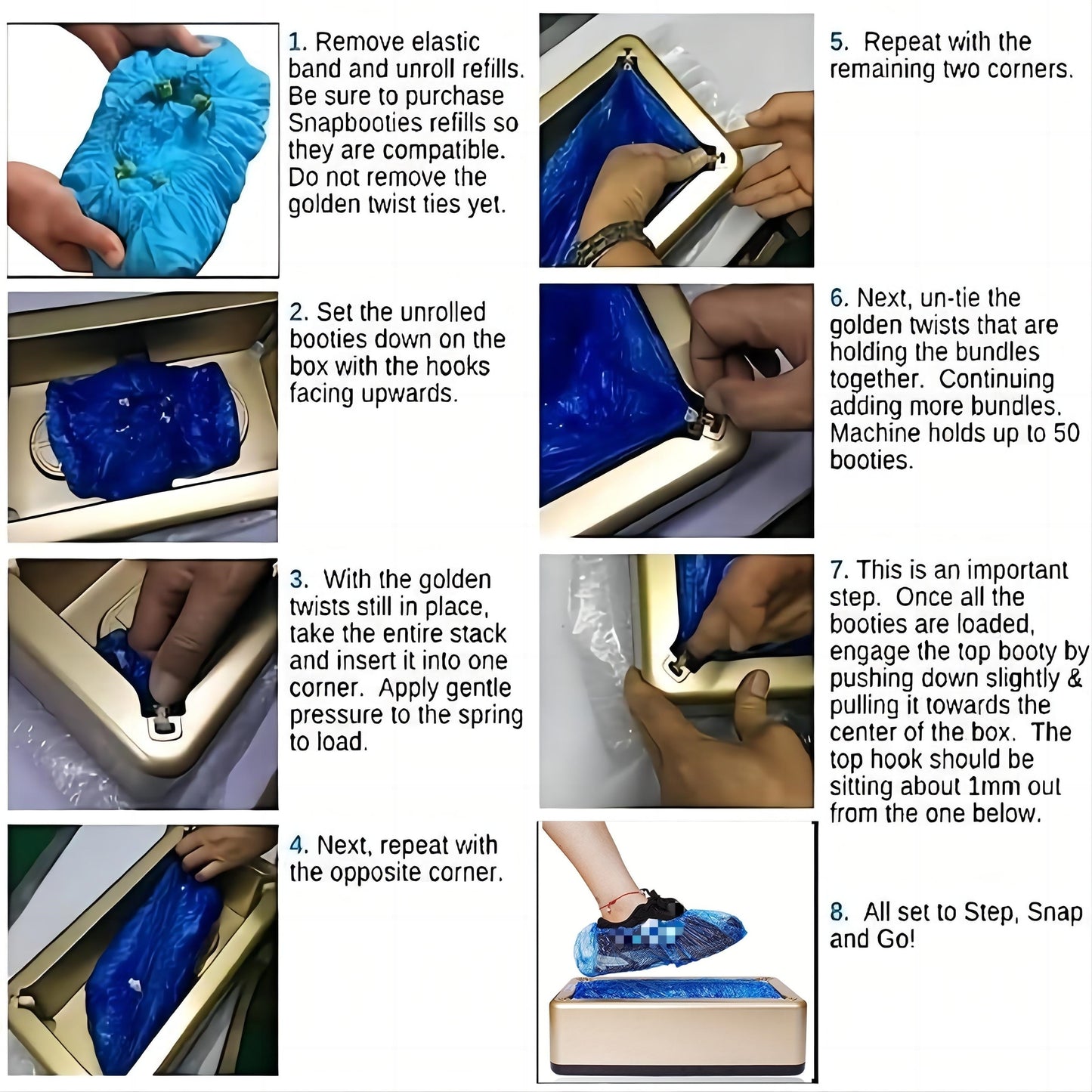 1. Remove elastic band and unroll refills. Be sure to purchase Snapbooties refills so they are compatible. Do not remove the golden twist ties yet.

2. Set the unrolled booties down on the box with the hooks facing upwards.

3. With the golden twists still in place, take the entire stack and insert it into one corner. Apply gentle pressure to the spring to load.

4. Next, repeat with the opposite corner.

5. Repeat with the remaining two corners.

6. Next, un-tie the golden twists that are holding the bundles together. Continuing adding more bundles. Machine holds up to 50 booties.

7. This is an important step. Once all the booties are loaded, engage the top booty by pushing down slightly & pulling it towards the center of the box. The top hook should be sitting about 1mm out from the one below.

8. All set to Step, Snap and Go!