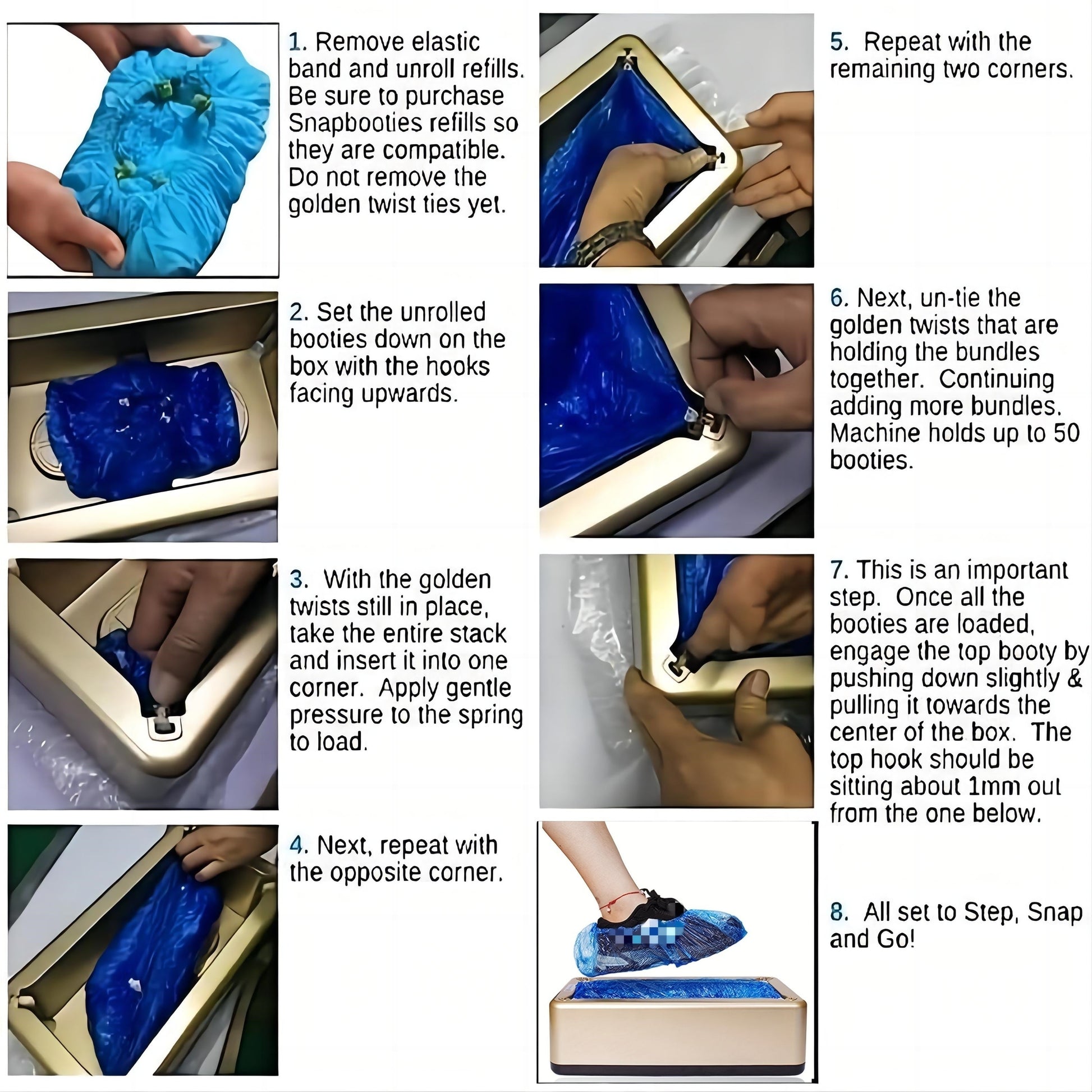 1. Remove elastic band and unroll refills. Be sure to purchase Snapbooties refills so they are compatible. Do not remove the golden twist ties yet.

2. Set the unrolled booties down on the box with the hooks facing upwards.

3. With the golden twists still in place, take the entire stack and insert it into one corner. Apply gentle pressure to the spring to load.

4. Next, repeat with the opposite corner.

5. Repeat with the remaining two corners.

6. Next, un-tie the golden twists that are holding the bundles together. Continuing adding more bundles. Machine holds up to 50 booties.

7. This is an important step. Once all the booties are loaded, engage the top booty by pushing down slightly & pulling it towards the center of the box. The top hook should be sitting about 1mm out from the one below.

8. All set to Step, Snap and Go!