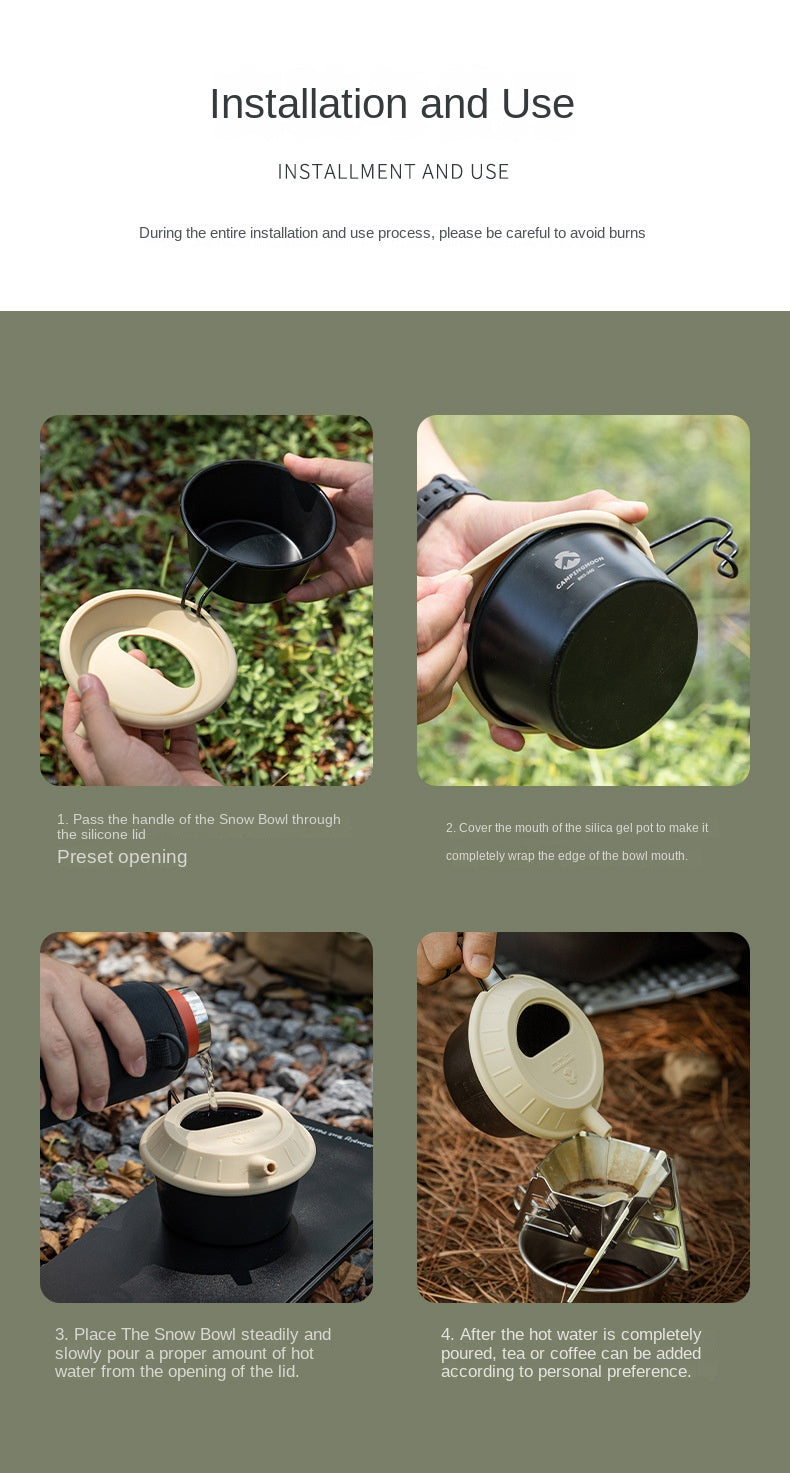 Installation and Use

INSTALLMENT AND USE

During the entire installation and use process, please be careful to avoid burns

CAMPINGMOON

1. Pass the handle of the Snow Bowl through the silicone lid
Preset opening

2. Cover the mouth of the silica gel pot to make it completely wrap the edge of the bowl mouth.

3. Place The Snow Bowl steadily and slowly pour a proper amount of hot water from the opening of the lid.

4. After the hot water is completely poured, tea or coffee can be added according to personal preference.