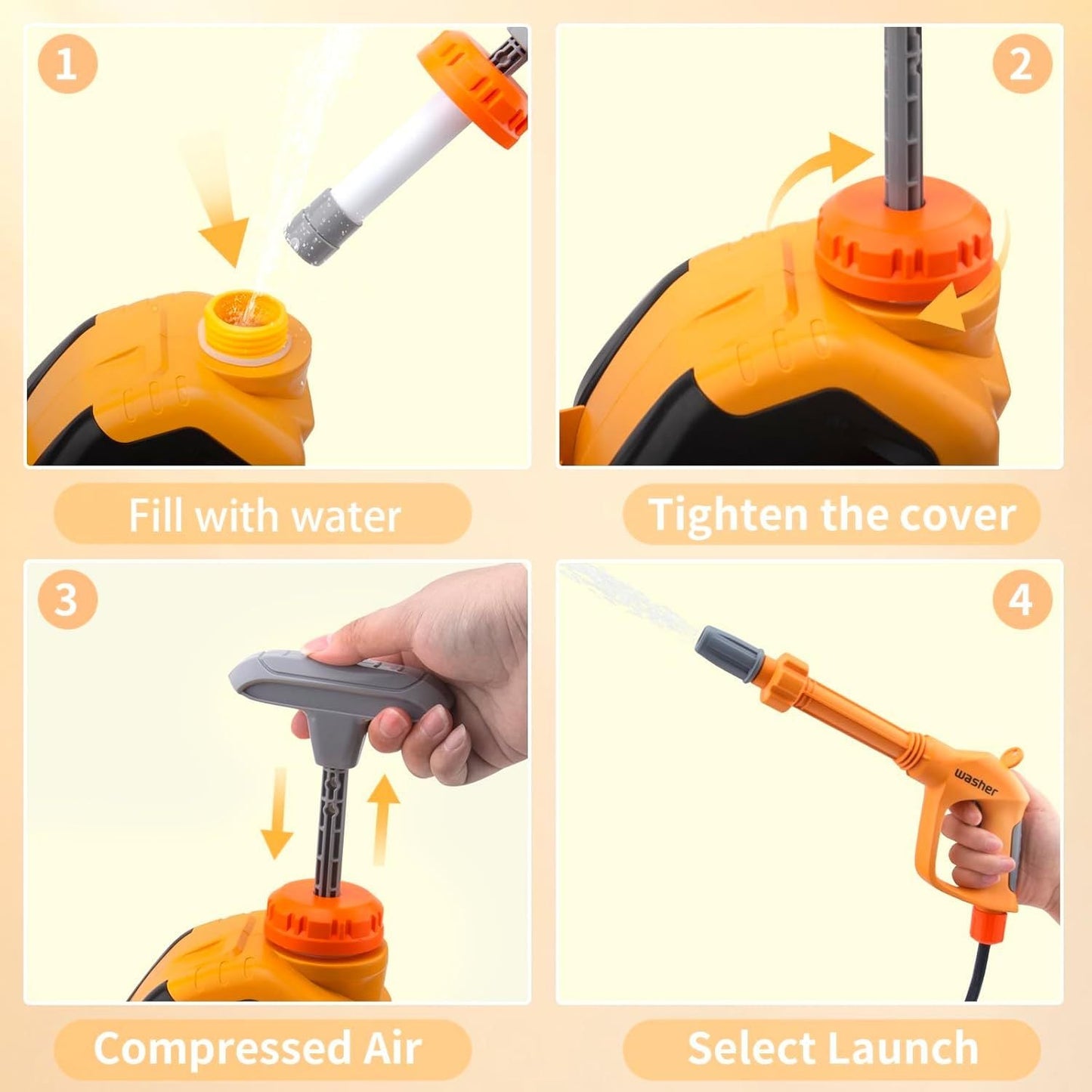 1

Fill with water

2

Tighten the cover

3

Compressed Air

4

washer

Select Launch