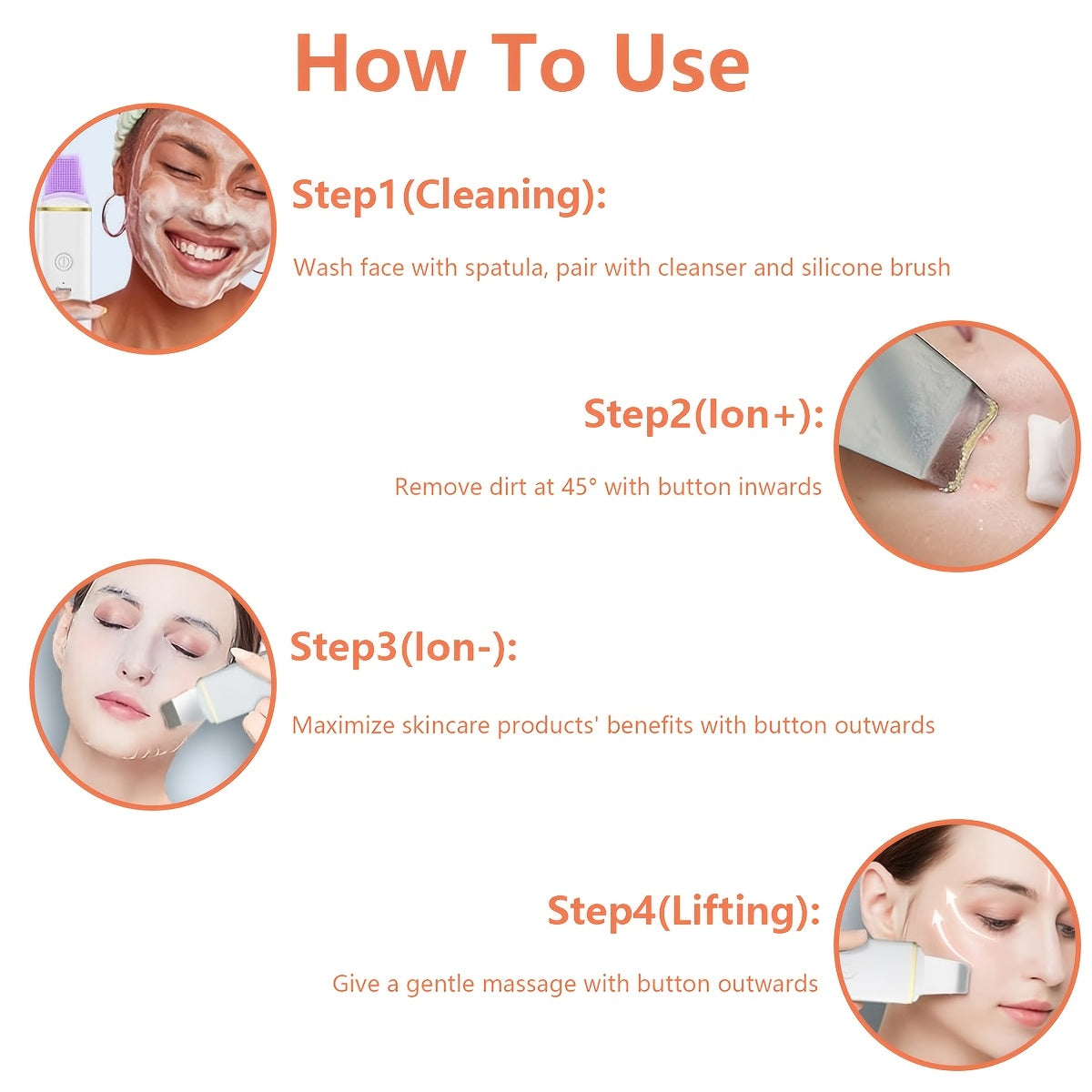 How To Use

Step1(Cleaning):

Wash face with spatula, pair with cleanser and silicone brush

Step2(Ion+):

Remove dirt at 45° with button inwards

Step3(Ion-):

Maximize skincare products' benefits with button outwards

Step4(Lifting):

Give a gentle massage with button outwards