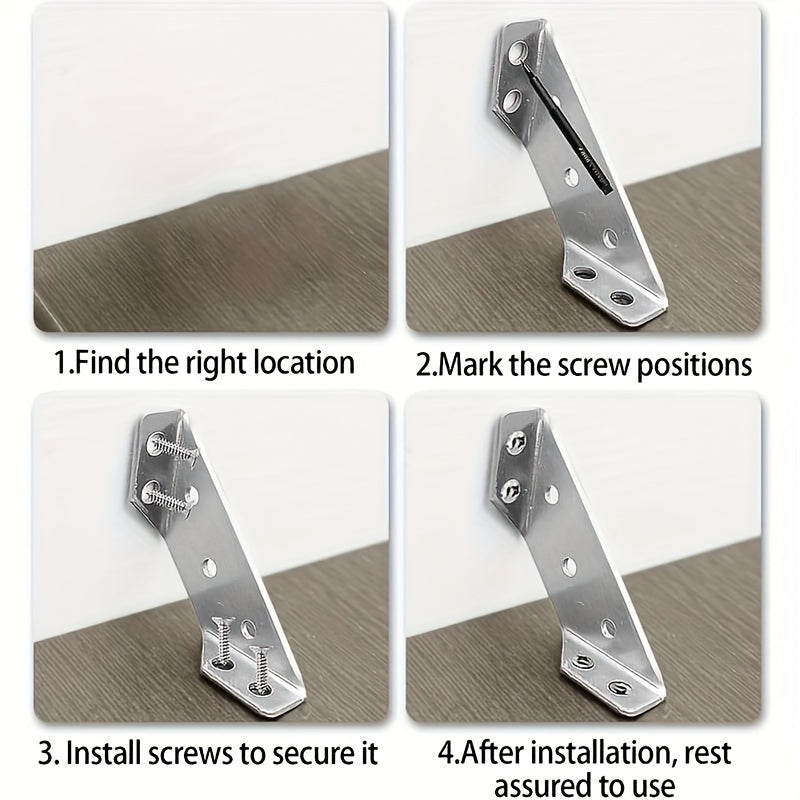 1.Find the right location

2.Mark the screw positions

3. Install screws to secure it

4.After installation, rest assured to use