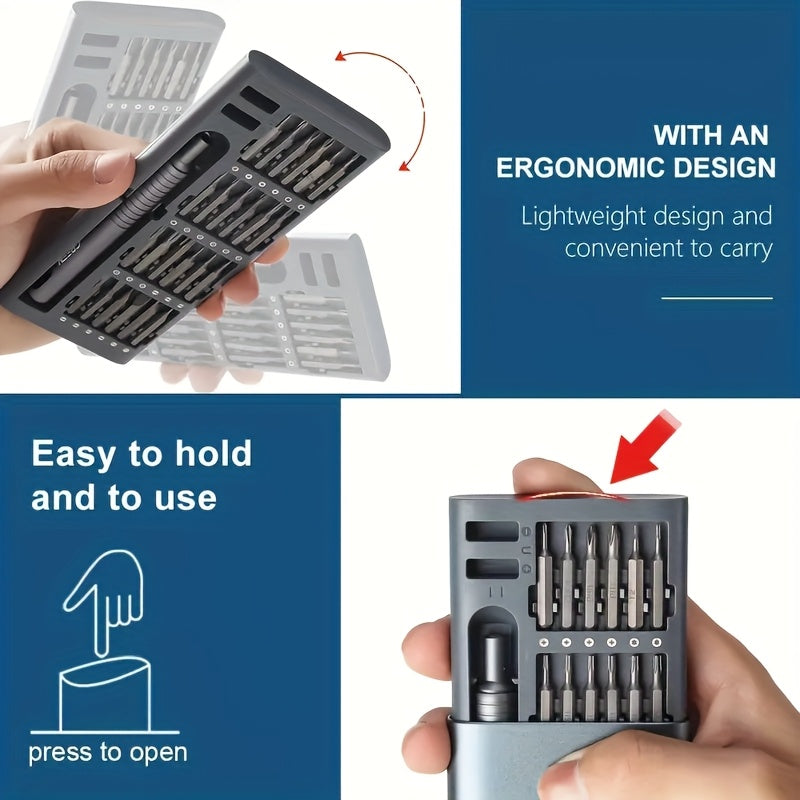 WITH AN
ERGONOMIC DESIGN

Lightweight design and convenient to carry

Easy to hold and to use

press to open