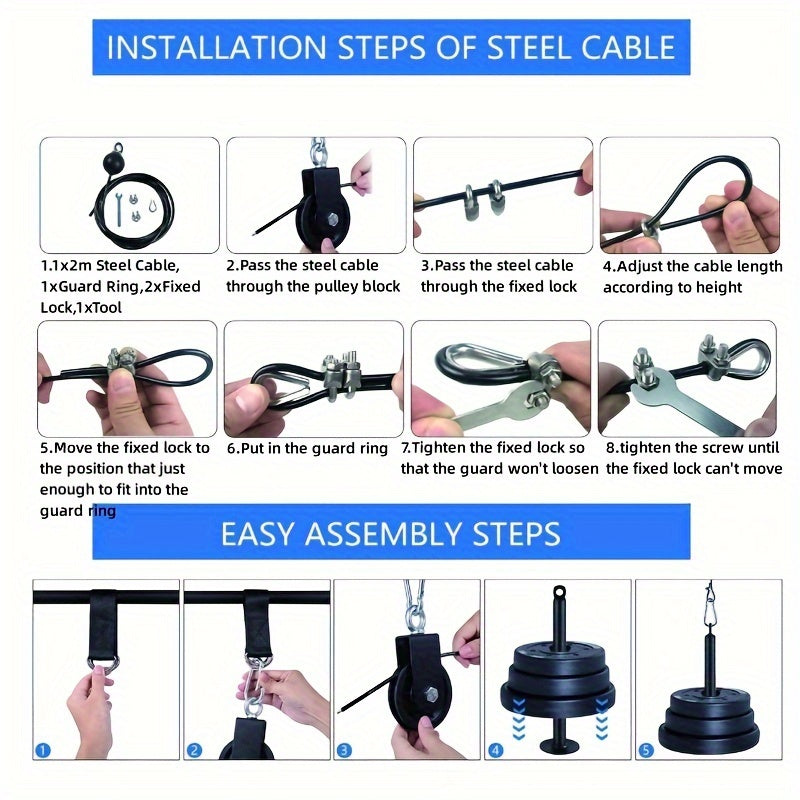 INSTALLATION STEPS OF STEEL CABLE

1.1x2m Steel Cable, 1xGuard Ring,2xFixed Lock,1xTool

2.Pass the steel cable through the pulley block

3.Pass the steel cable through the fixed lock

4.Adjust the cable length according to height

5.Move the fixed lock to the position that just enough to fit into the guard ring

6.Put in the guard ring

7.Tighten the fixed lock so that the guard won't loosen

8.tighten the screw until the fixed lock can't move

EASY ASSEMBLY STEPS

1

2

3

4

5