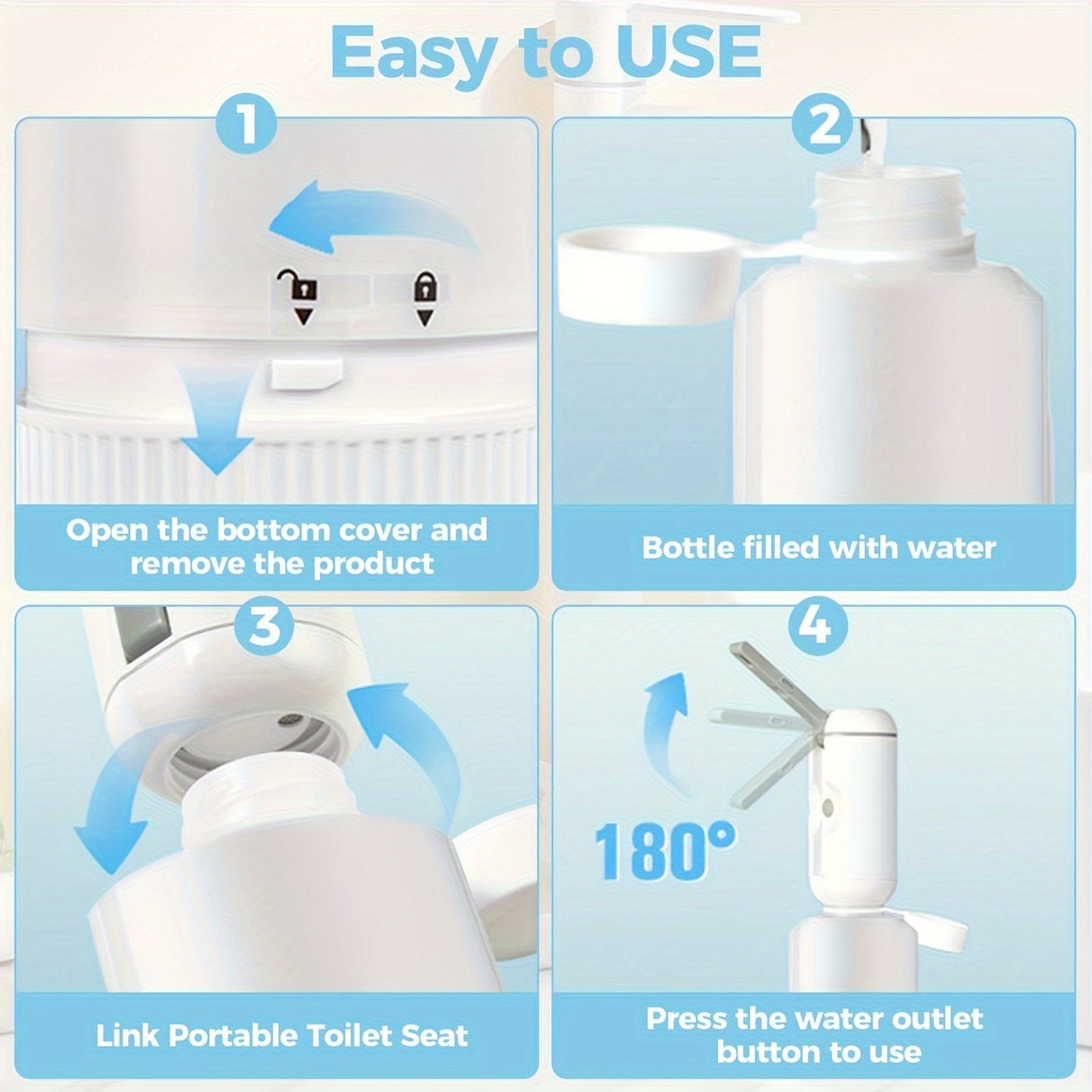 Easy to USE

1

Open the bottom cover and remove the product

2

Bottle filled with water

3

Link Portable Toilet Seat

4

180°

Press the water outlet button to use