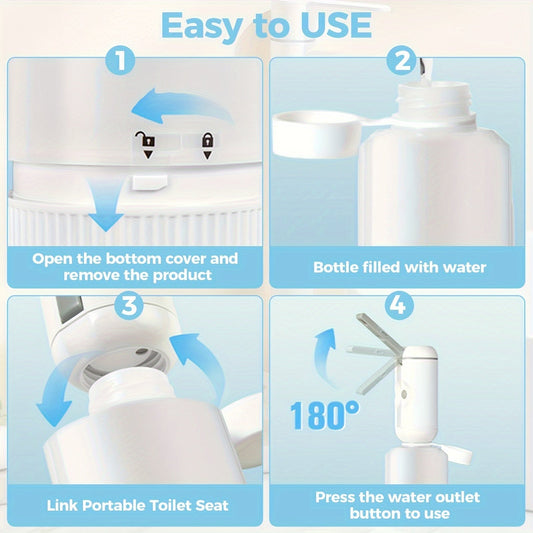 Easy to USE

1

Open the bottom cover and remove the product

2

Bottle filled with water

3

Link Portable Toilet Seat

4

180°

Press the water outlet button to use