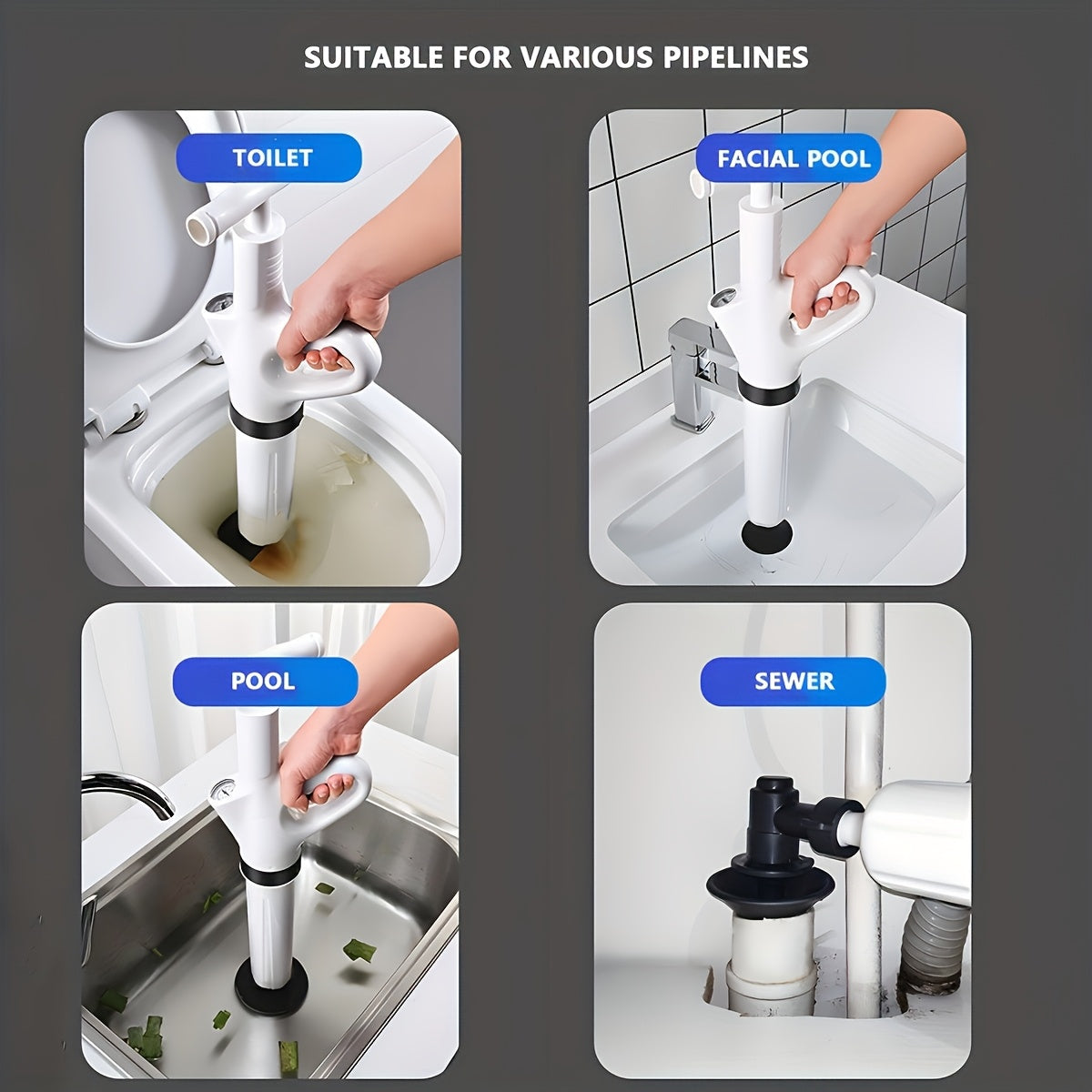 SUITABLE FOR VARIOUS PIPELINES

TOILET

FACIAL POOL

POOL

SEWER