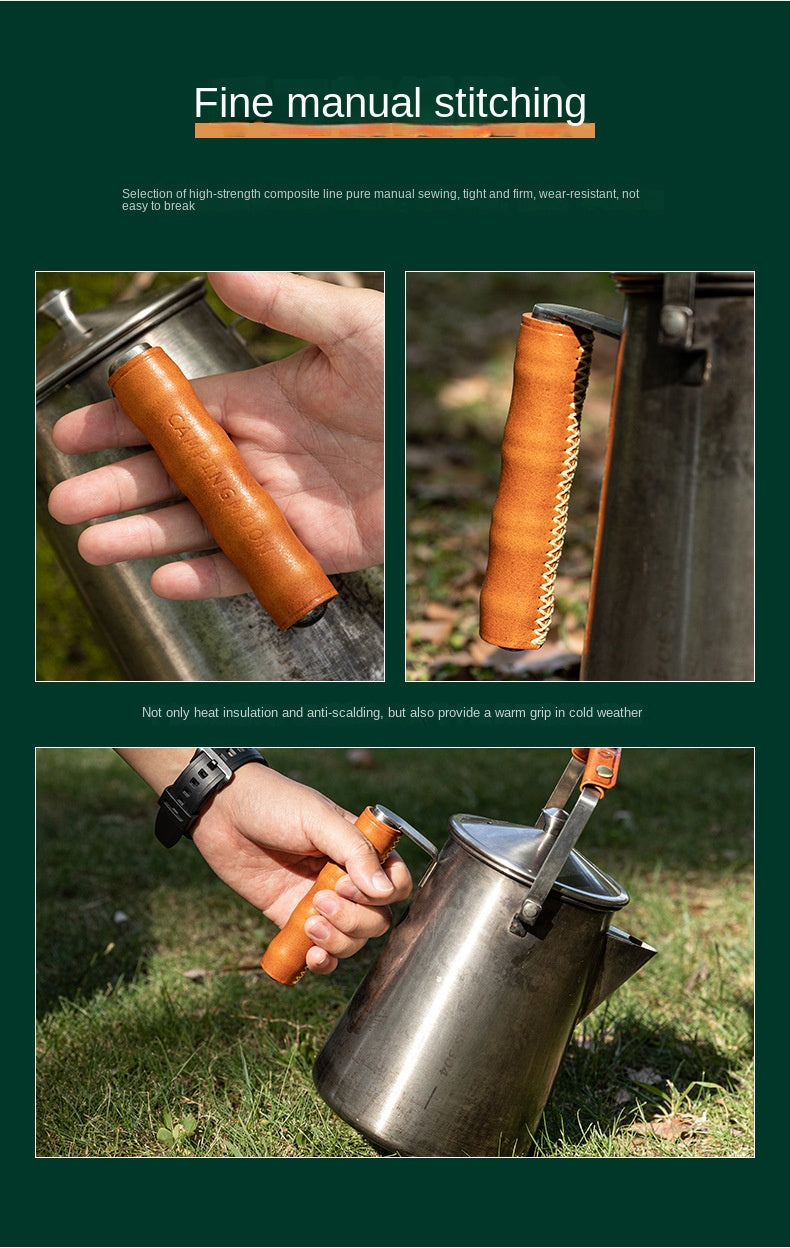 Fine manual stitching

Selection of high-strength composite line pure manual sewing, tight and firm, wear-resistant, not easy to break

CAMPING MOON

Not only heat insulation and anti-scalding, but also provide a warm grip in cold weather