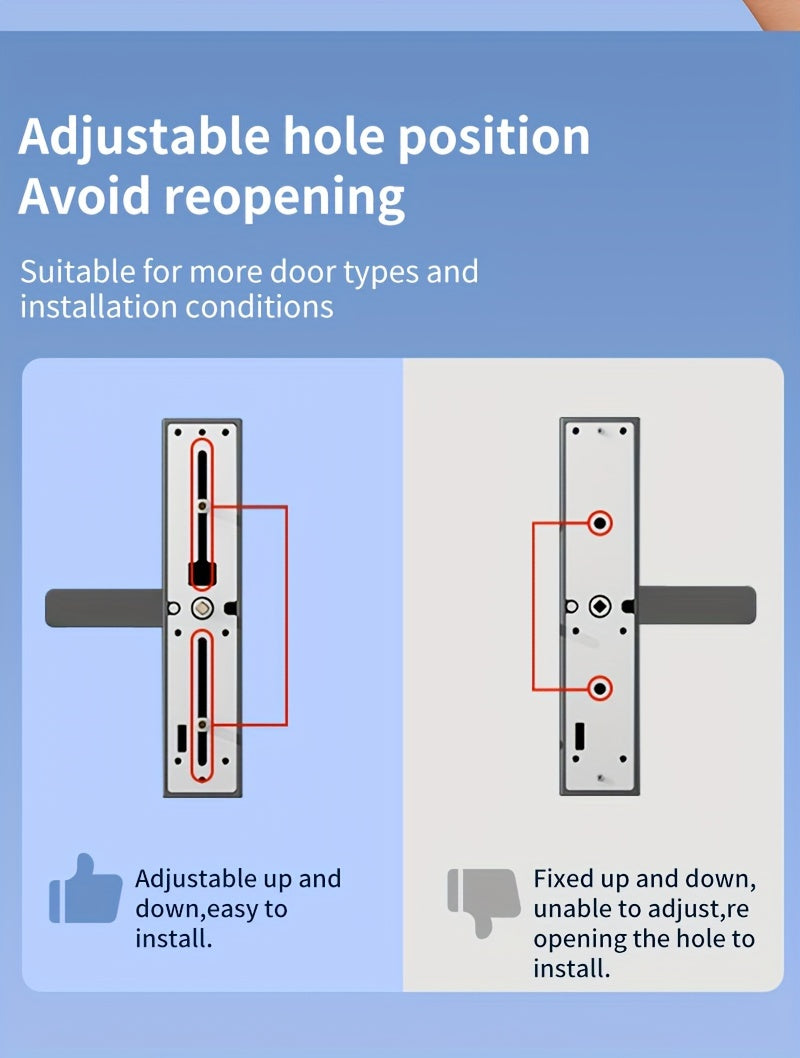 Adjustable hole position
Avoid reopening

Suitable for more door types and installation conditions

Adjustable up and down,easy to install.

Fixed up and down, unable to adjust,re opening the hole to install.