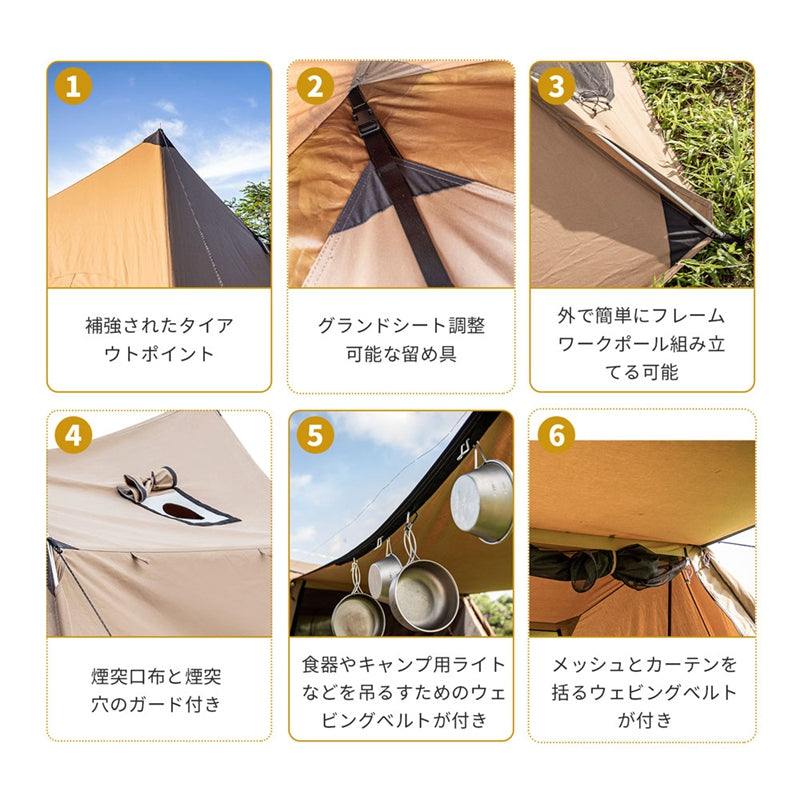 1

補強されたタイアウトポイント

2

グランドシート調整可能な留め具

3

外で簡単にフレームワークポール組み立てる可能

4

煙突口布と煙突穴のガード付き

5

食器やキャンプ用ライトなどを吊るすためのウェビングベルトが付き

6

メッシュとカーテンを括るウェビングベルトが付き