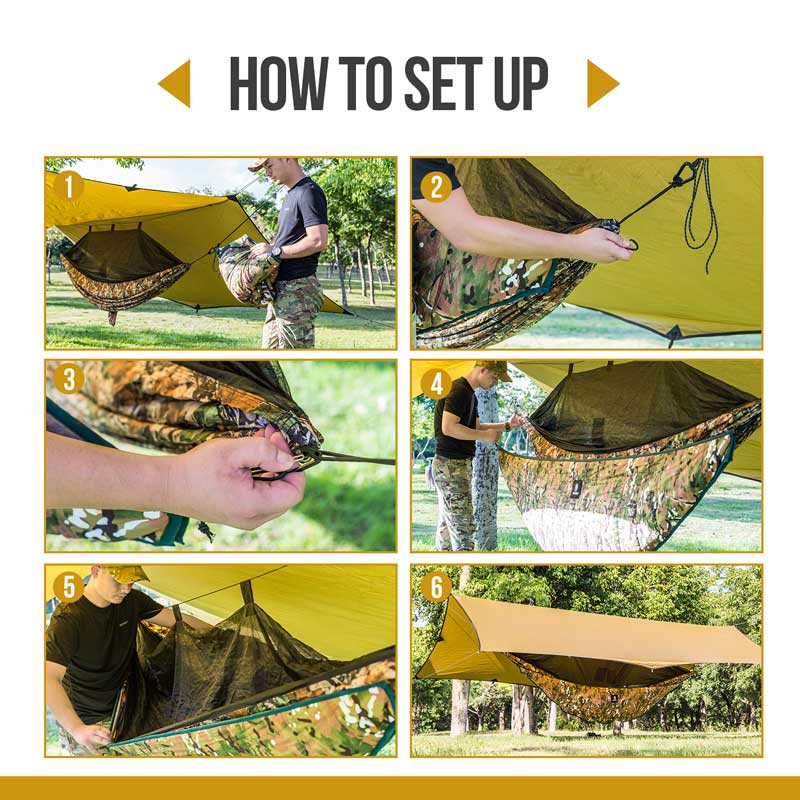 HOW TO SET UP

1

2

3

4

5

6