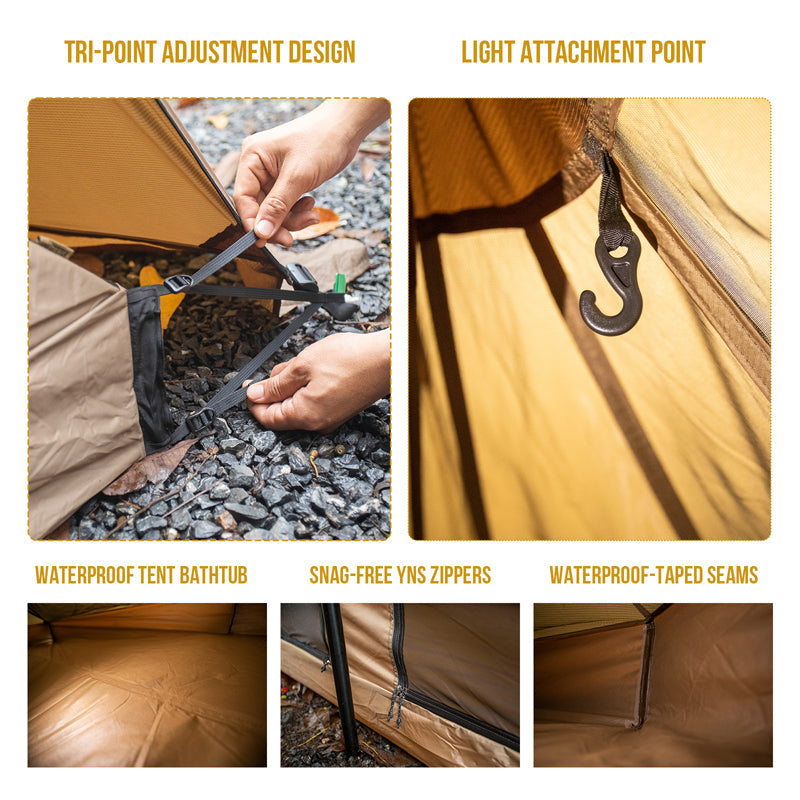 TRI-POINT ADJUSTMENT DESIGN

LIGHT ATTACHMENT POINT

WATERPROOF TENT BATHTUB

SNAG-FREE YNS ZIPPERS

WATERPROOF-TAPED SEAMS