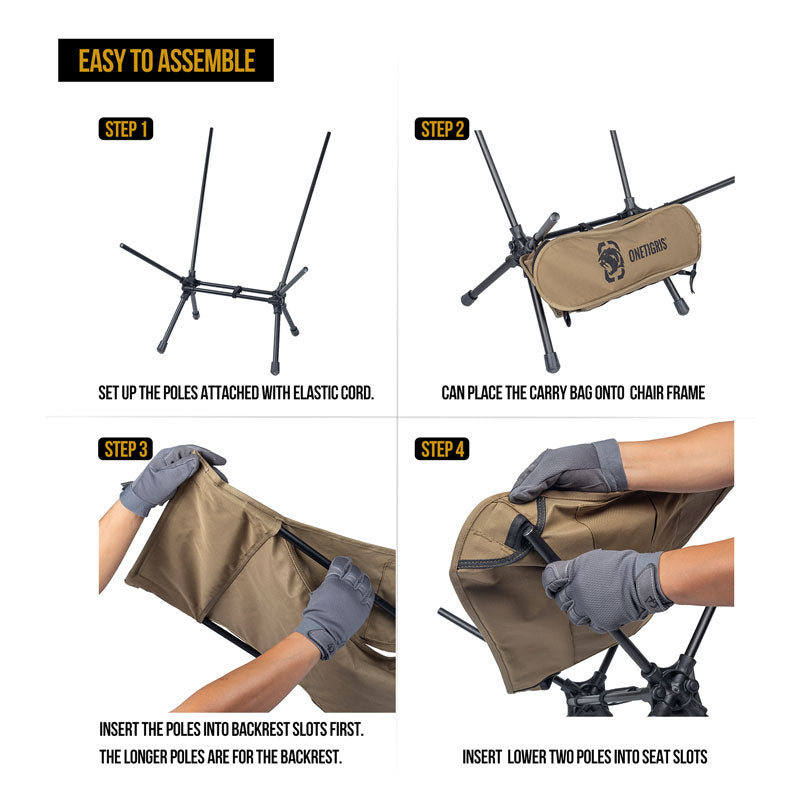 EASY TO ASSEMBLE

STEP 1

SET UP THE POLES ATTACHED WITH ELASTIC CORD.

STEP 2

ONETIGRIS

CAN PLACE THE CARRY BAG ONTO CHAIR FRAME

STEP 3

INSERT THE POLES INTO BACKREST SLOTS FIRST.
THE LONGER POLES ARE FOR THE BACKREST.

STEP 4

INSERT LOWER TWO POLES INTO SEAT SLOTS