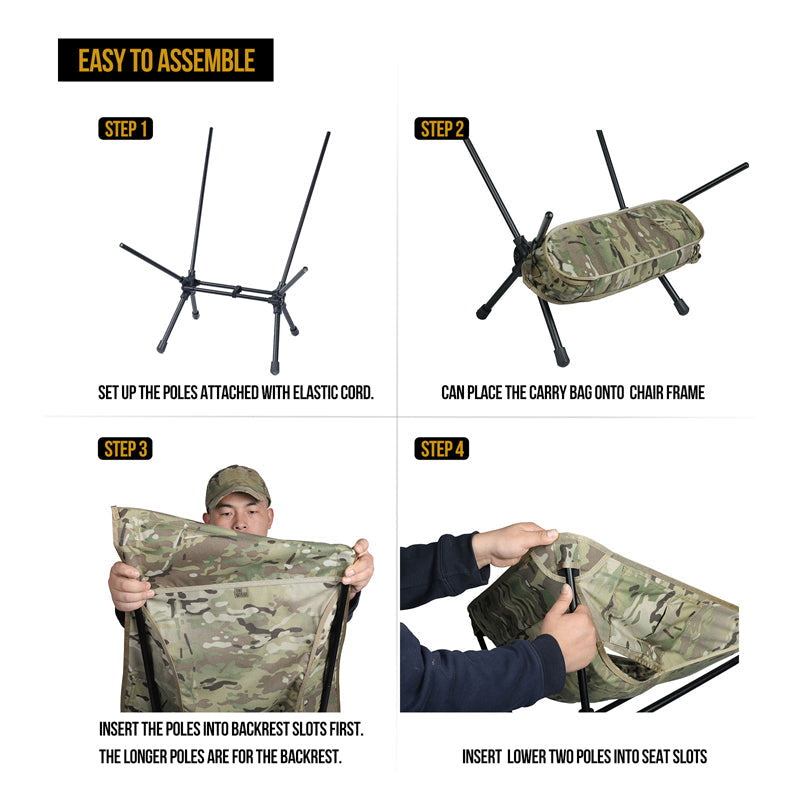 EASY TO ASSEMBLE

STEP 1

SET UP THE POLES ATTACHED WITH ELASTIC CORD.

STEP 2

CAN PLACE THE CARRY BAG ONTO CHAIR FRAME

STEP 3

INSERT THE POLES INTO BACKREST SLOTS FIRST.
THE LONGER POLES ARE FOR THE BACKREST.

STEP 4

INSERT LOWER TWO POLES INTO SEAT SLOTS