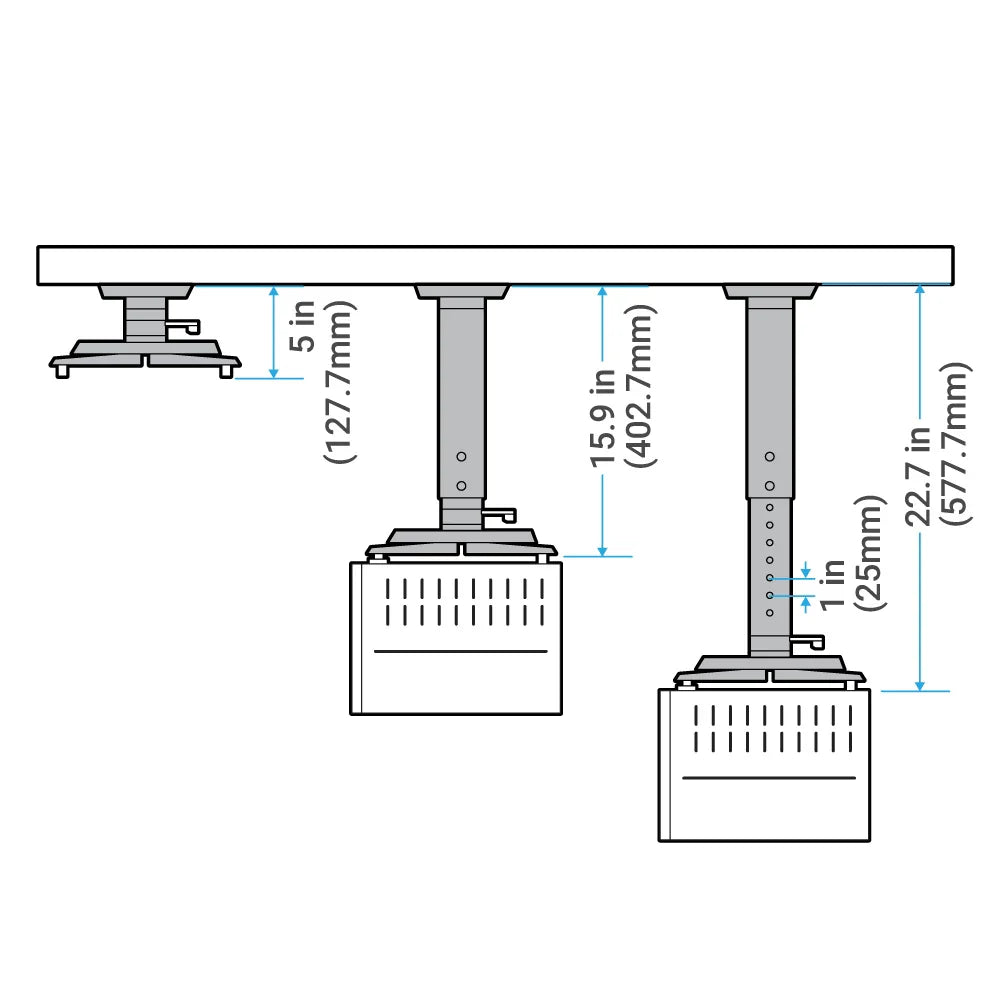 5 in
(127.7mm)

15.9 in
(402.7mm)

1 in
(25mm)

22.7 in
(577.7mm)