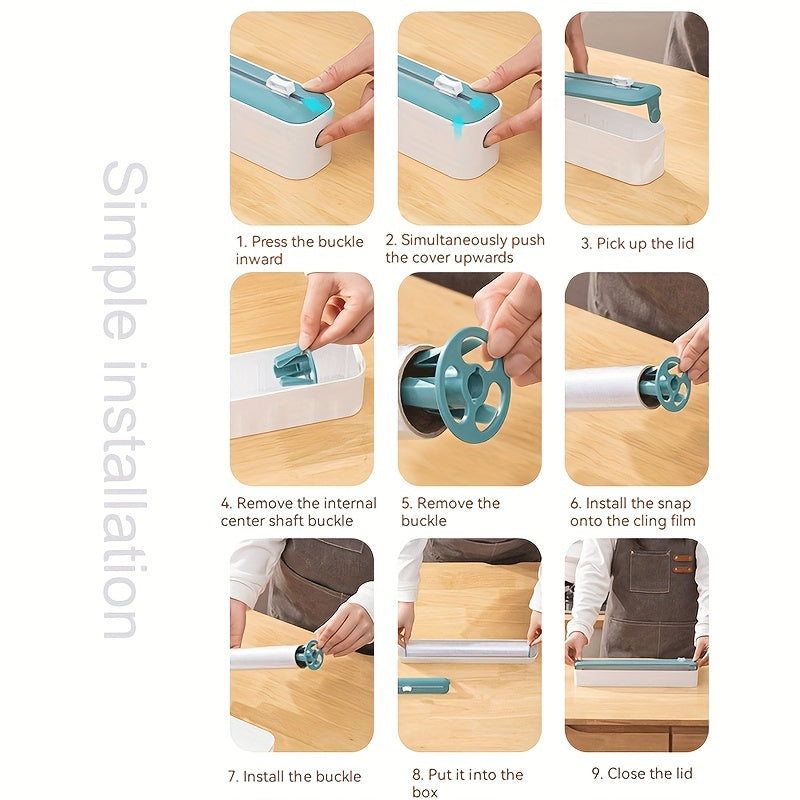 Simple installation

1. Press the buckle inward

2. Simultaneously push the cover upwards

3. Pick up the lid

4. Remove the internal center shaft buckle

5. Remove the buckle

6. Install the snap onto the cling film

7. Install the buckle

8. Put it into the box

9. Close the lid